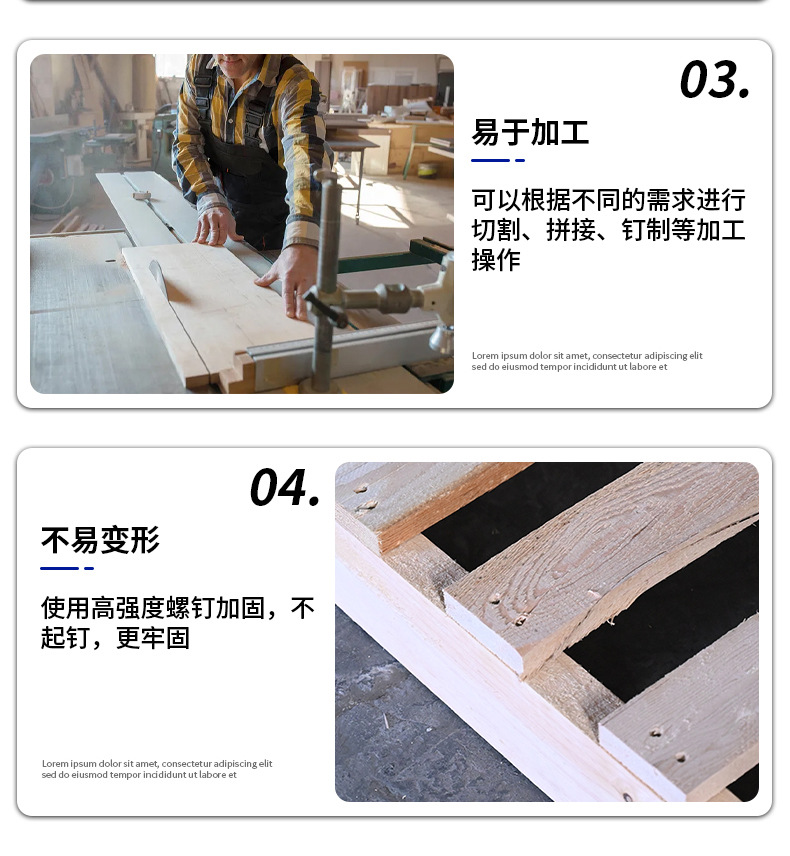 03.

易于加工

可以根据不同的需求进行切割、拼接、钉制等加工操作

Lorem ipsum dolor sit amet, consectetur adipiscing elit sed do eiusmod tempor incididunt ut labore et

04.

不易变形

使用高强度螺钉加固，不起钉，更牢固

Lorem ipsum dolor sit amet, consectetur adipiscing elit sed do eiusmod tempor incididunt ut labore et