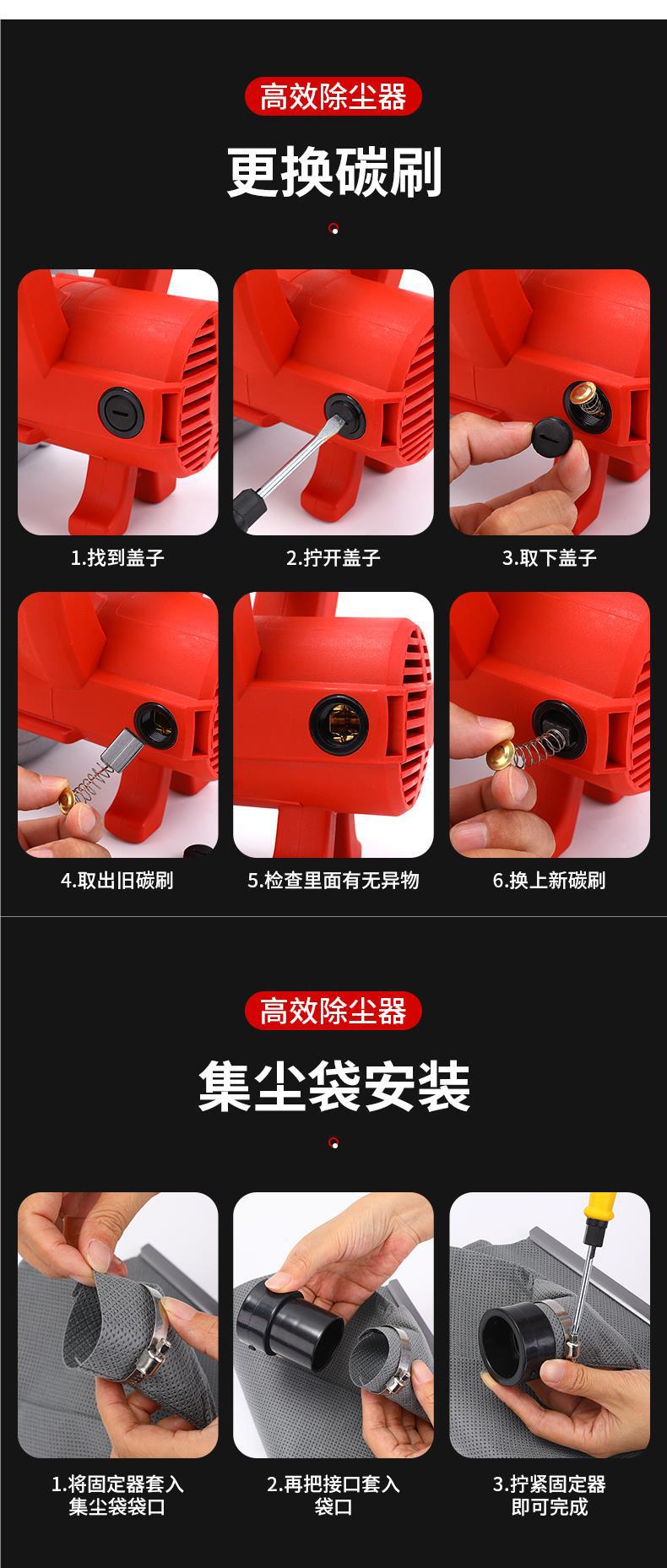 高效除尘器

更换碳刷

1.找到盖子

2.拧开盖子

3.取下盖子

4.取出旧碳刷

5.检查里面有无异物

6.换上新碳刷

高效除尘器

集尘袋安装

1.将固定器套入集尘袋袋口

2.再把接口套入袋口

3.拧紧固定器即可完成