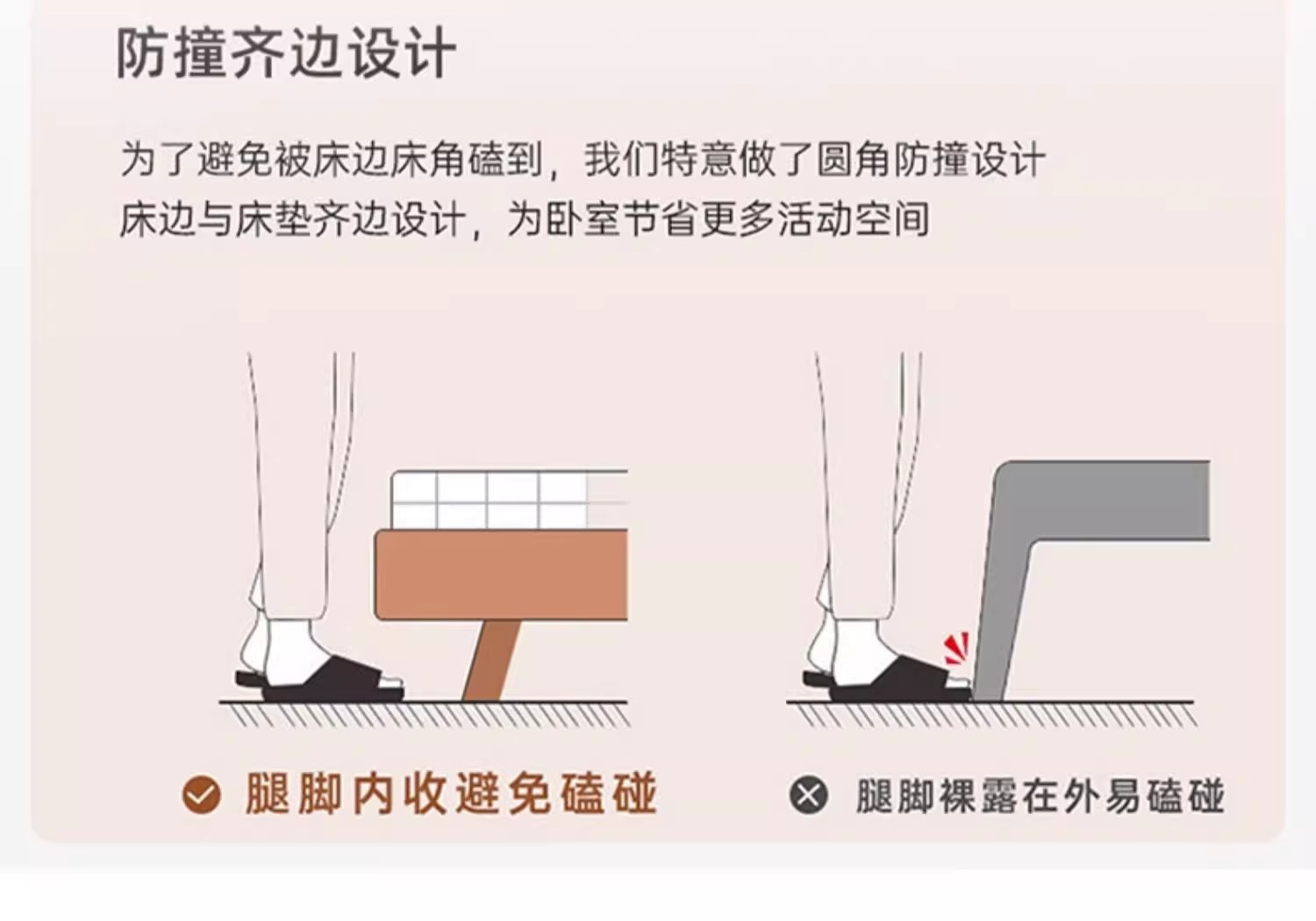 防撞齐边设计

为了避免被床边床角磕到，我们特意做了圆角防撞设计
床边与床垫齐边设计，为卧室节省更多活动空间

腿脚内收避免磕碰

腿脚裸露在外易磕碰