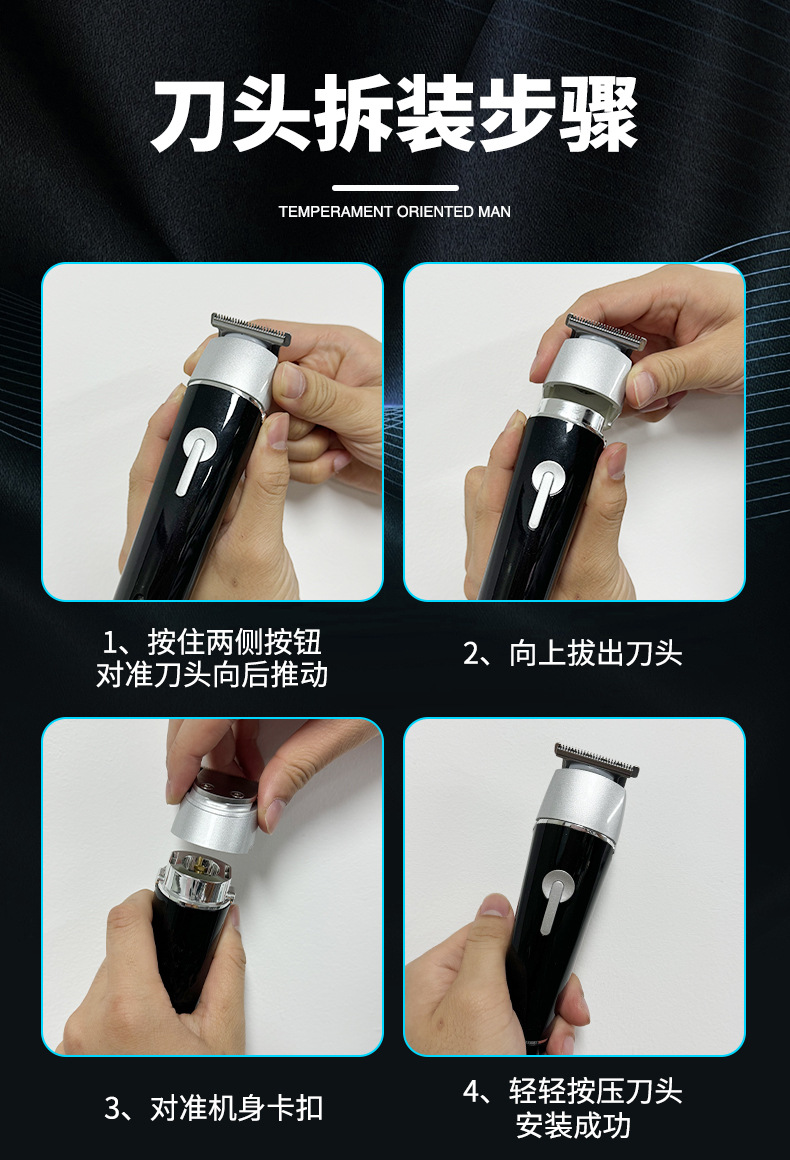 刀头拆装步骤

TEMPERAMENT ORIENTED MAN

1、按住两侧按钮
对准刀头向后推动

2、向上拔出刀头

3、对准机身卡扣

4、轻轻按压刀头
安装成功