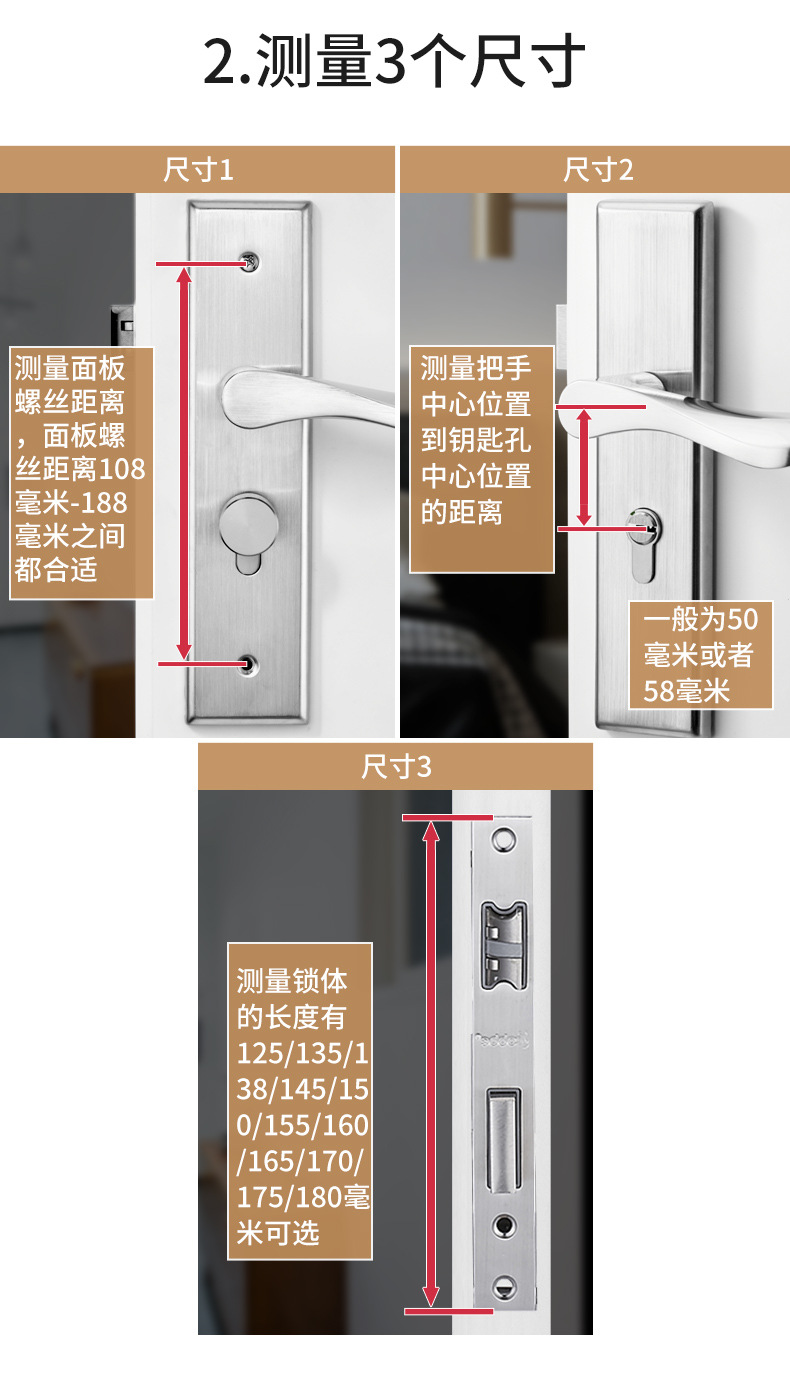 2.测量3个尺寸

尺寸1

测量面板螺丝距离，面板螺丝距离108毫米-188毫米之间都合适

尺寸2

测量把手中心位置到钥匙孔中心位置的距离

一般为50毫米或者58毫米

尺寸3

测量锁体的长度有125/135/138/145/150/155/160/165/170/175/180毫米可选