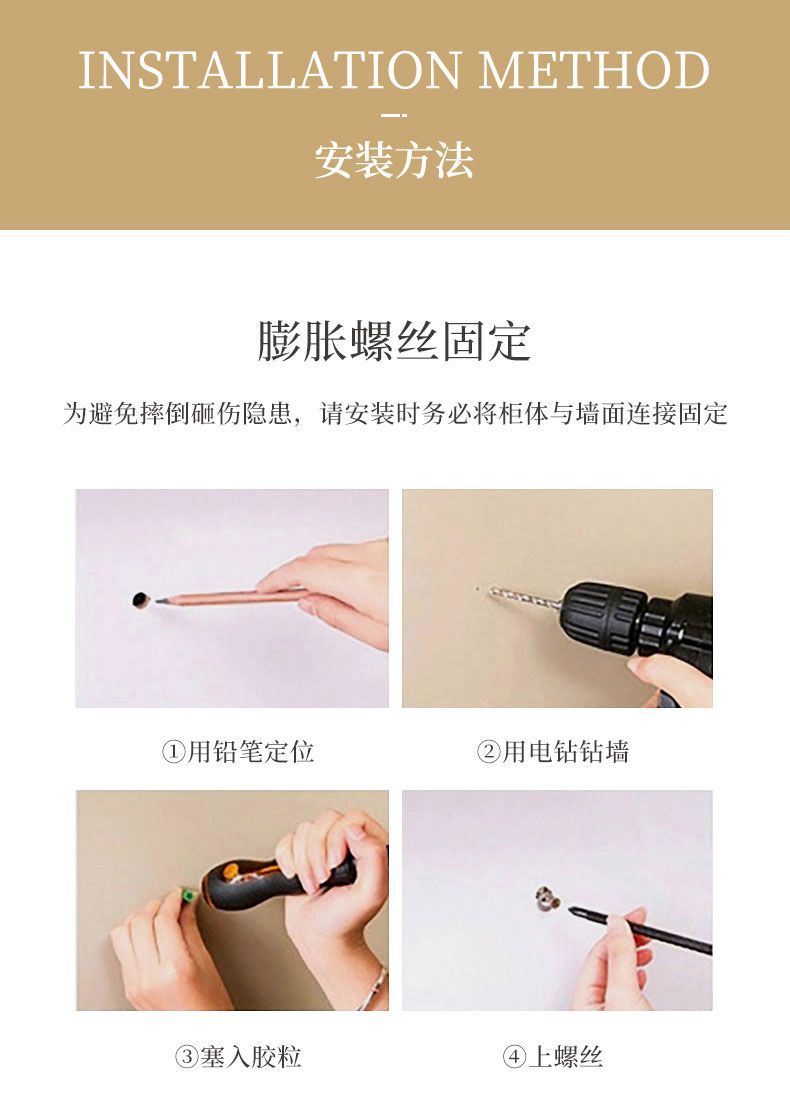 INSTALLATION METHOD

安装方法

膨胀螺丝固定

为避免摔倒砸伤隐患，请安装时务必将柜体与墙面连接固定

①用铅笔定位

②用电钻钻墙

③塞入胶粒

④上螺丝