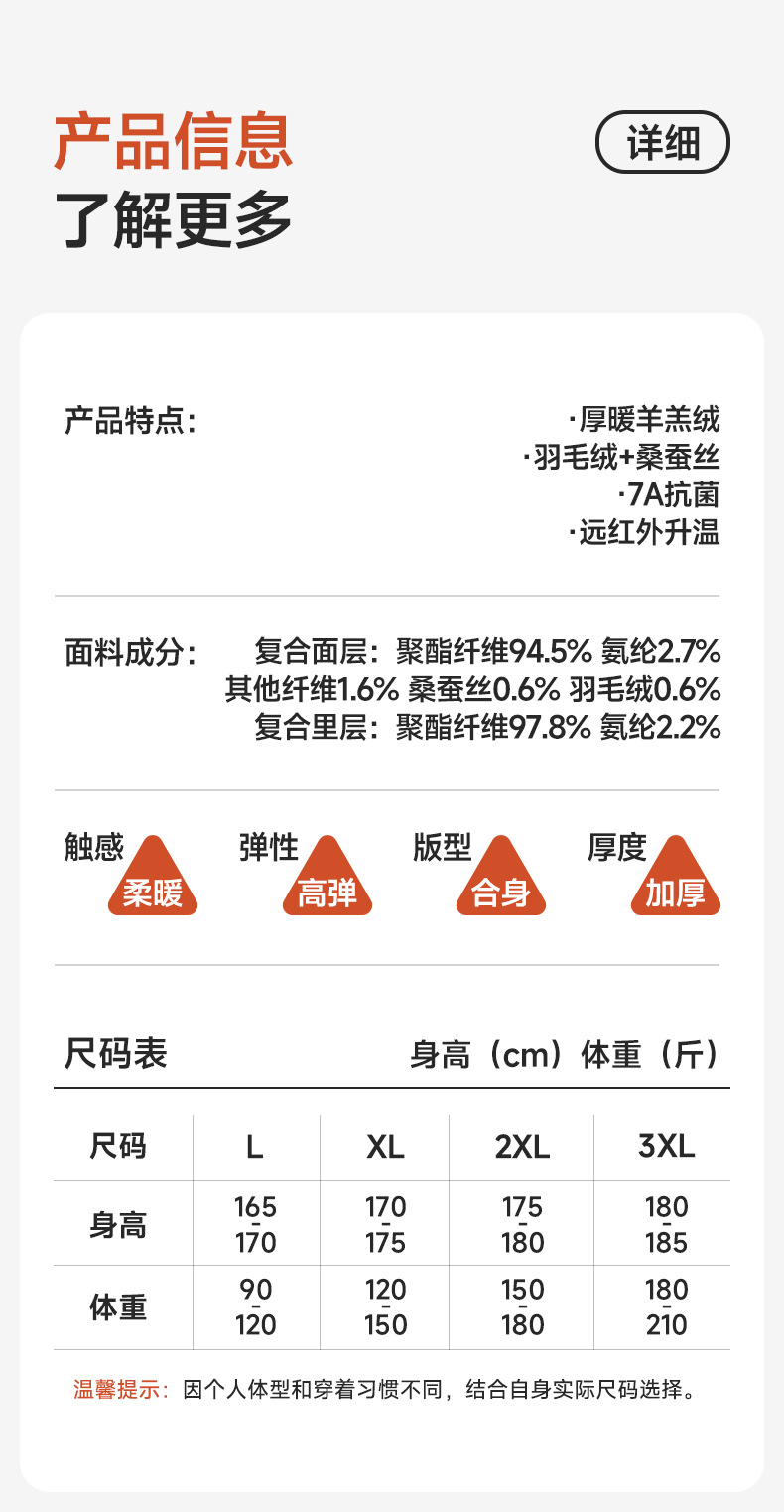 产品信息
了解更多

详细

产品特点:

·厚暖羊羔绒
·羽毛绒+桑蚕丝
·7A抗菌
·远红外升温

面料成分:

复合面层：聚酯纤维94.5% 氨纶2.7%
其他纤维1.6% 桑蚕丝0.6% 羽毛绒0.6%
复合里层：聚酯纤维97.8% 氨纶2.2%

触感
柔暖

弹性
高弹

版型
合身

厚度
加厚

尺码表

身高（cm）体重（斤）

| 尺码 | L | XL | 2XL | 3XL |
|---|---|---|---|---|
| 身高 | 165-170 | 170-175 | 175-180 | 180-185 |
| 体重 | 90-120 | 120-150 | 150-180 | 180-210 |

温馨提示：因个人体型和穿着习惯不同，结合自身实际尺码选择。