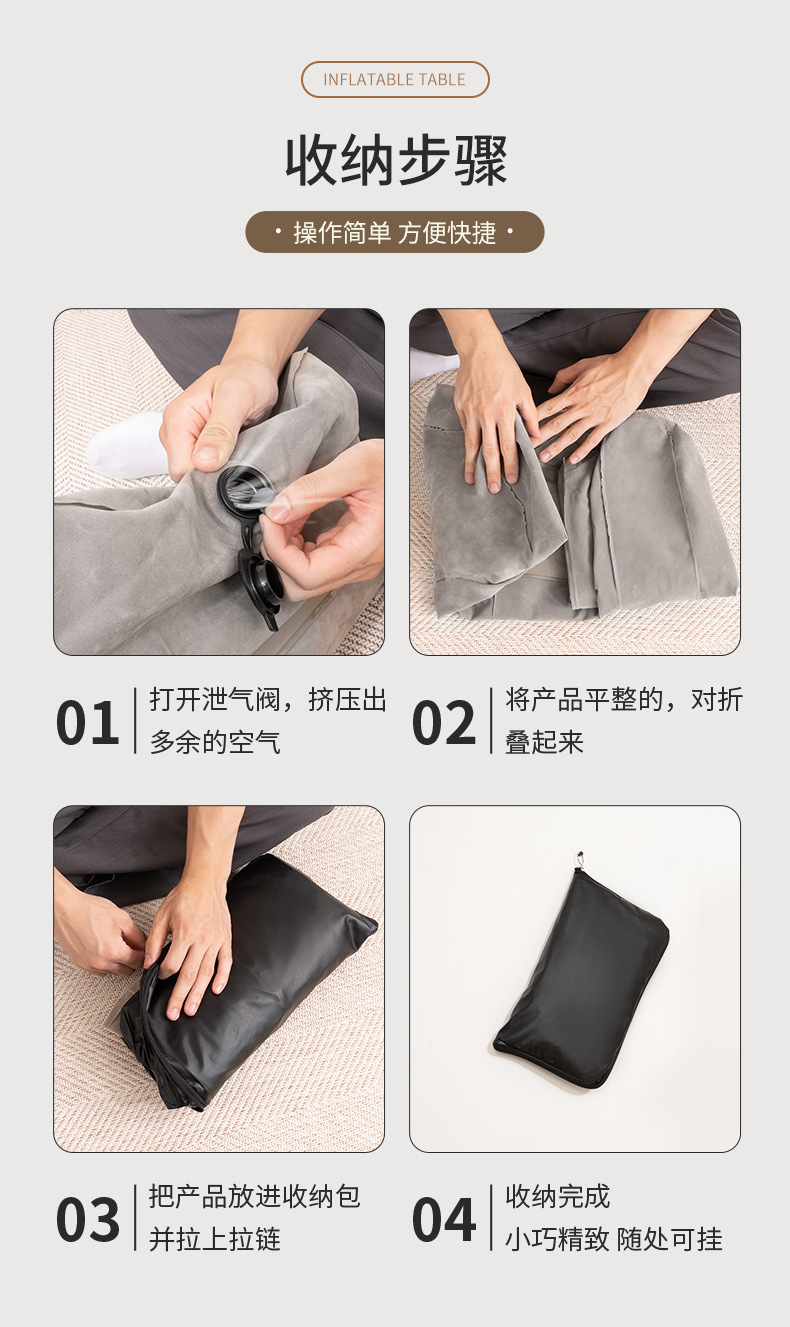 INFLATABLE TABLE

收纳步骤

· 操作简单 方便快捷 ·

01 打开泄气阀，挤压出多余的空气

02 将产品平整的，对折叠起来

03 把产品放进收纳包并拉上拉链

04 收纳完成 小巧精致 随处可挂