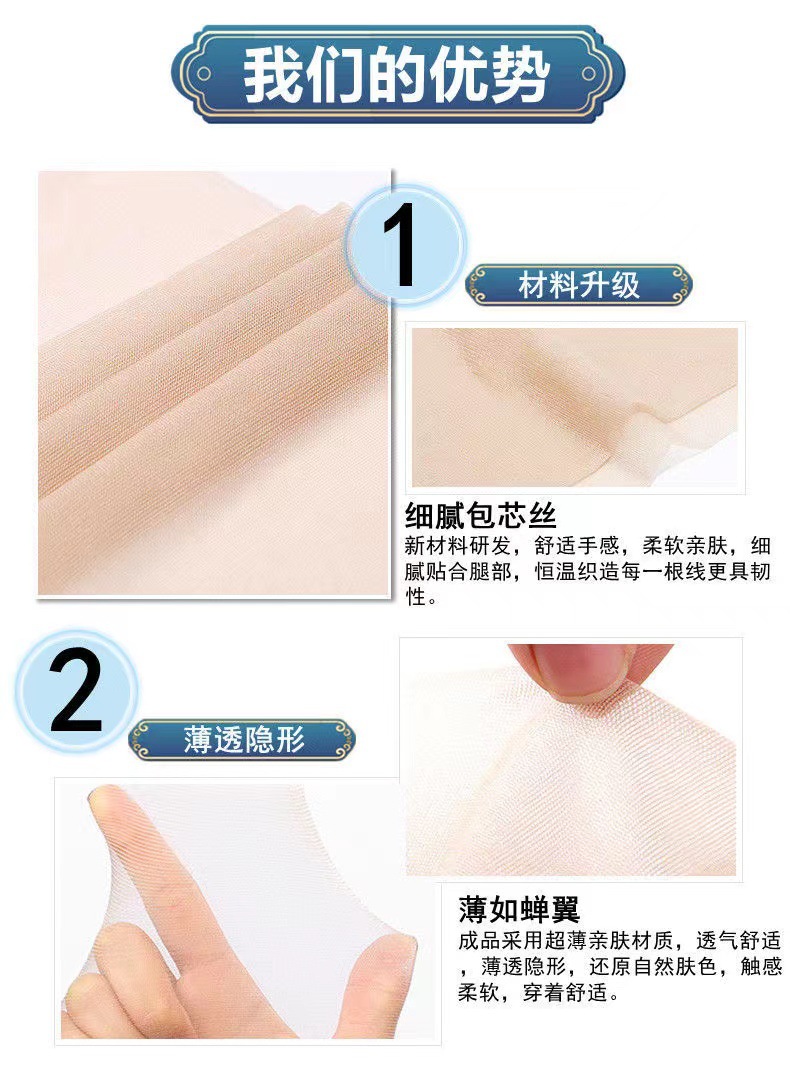 我们的优势

1

材料升级

细腻包芯丝
新材料研发，舒适手感，柔软亲肤，细腻贴合腿部，恒温织造每一根线更具韧性。

2

薄透隐形

薄如蝉翼
成品采用超薄亲肤材质，透气舒适，薄透隐形，还原自然肤色，触感柔软，穿着舒适。