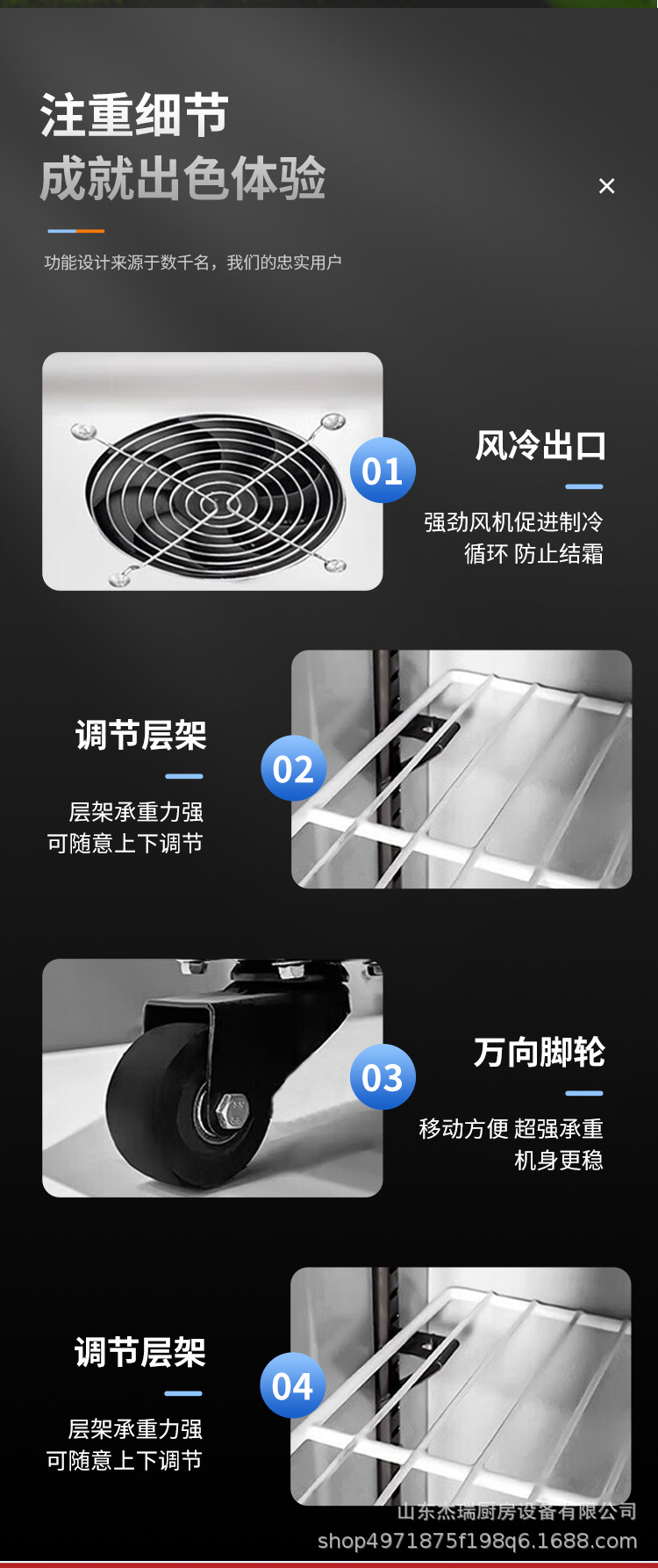 注重细节
成就出色体验

×

功能设计来源于数千名，我们的忠实用户

01

风冷出口

强劲风机促进制冷
循环 防止结霜

调节层架

层架承重力强
可随意上下调节

02

03

万向脚轮

移动方便 超强承重
机身更稳

调节层架

层架承重力强
可随意上下调节

04

山东杰瑞厨房设备有限公司
shop4971875f198q6.1688.com