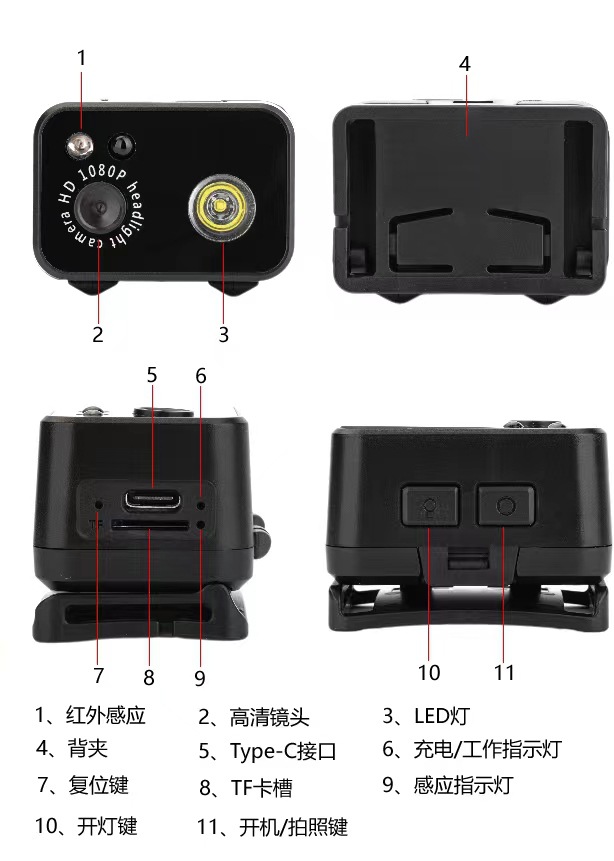 1

4

HD 1080P headlight camera

2

3

5

6

TF

7

8

9

10

11

1、红外感应
2、高清镜头
3、LED灯
4、背夹
5、Type-C接口
6、充电/工作指示灯
7、复位键
8、TF卡槽
9、感应指示灯
10、开灯键
11、开机/拍照键