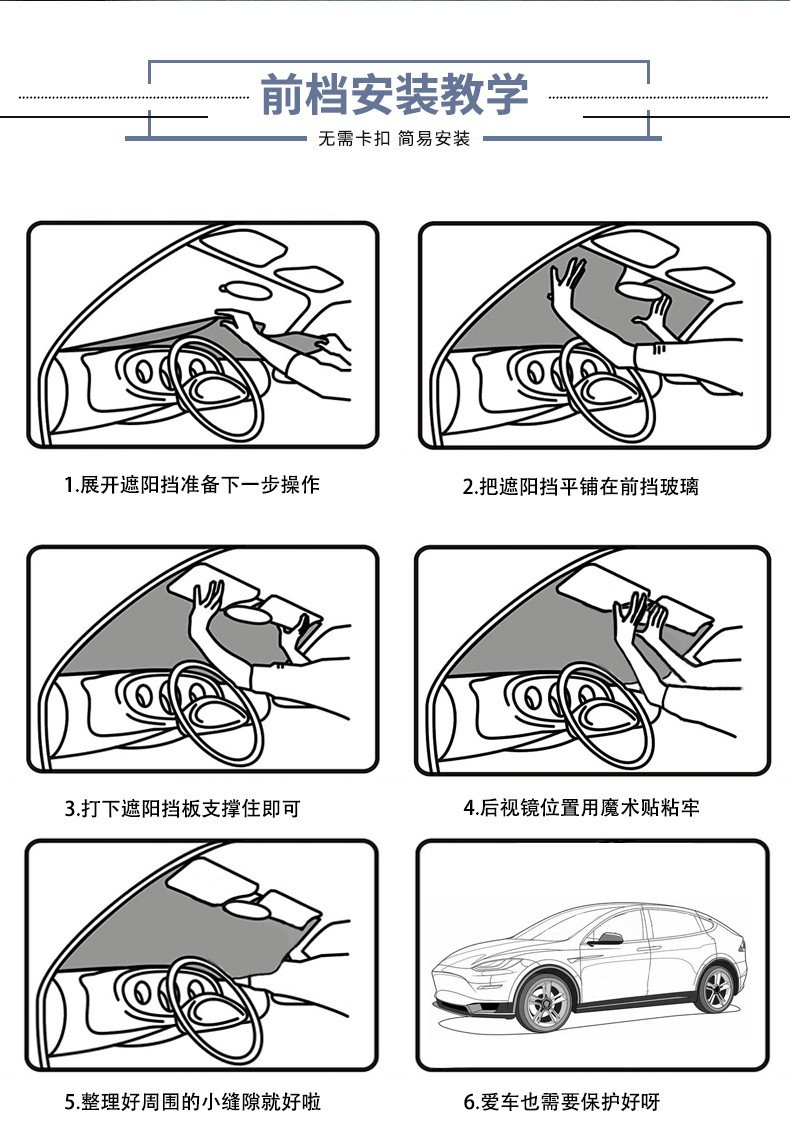 前档安装教学

无需卡扣 简易安装

1.展开遮阳挡准备下一步操作

2.把遮阳挡平铺在前挡玻璃

3.打下遮阳挡板支撑住即可

4.后视镜位置用魔术贴粘牢

5.整理好周围的小缝隙就好啦

6.爱车也需要保护好呀