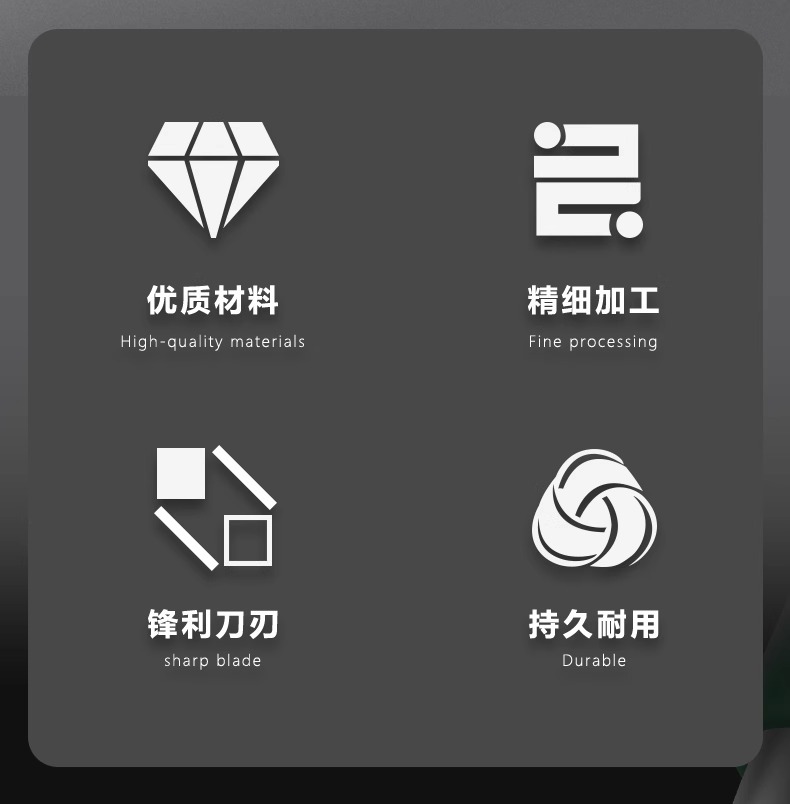 优质材料
High-quality materials

精细加工
Fine processing

锋利刀刃
sharp blade

持久耐用
Durable