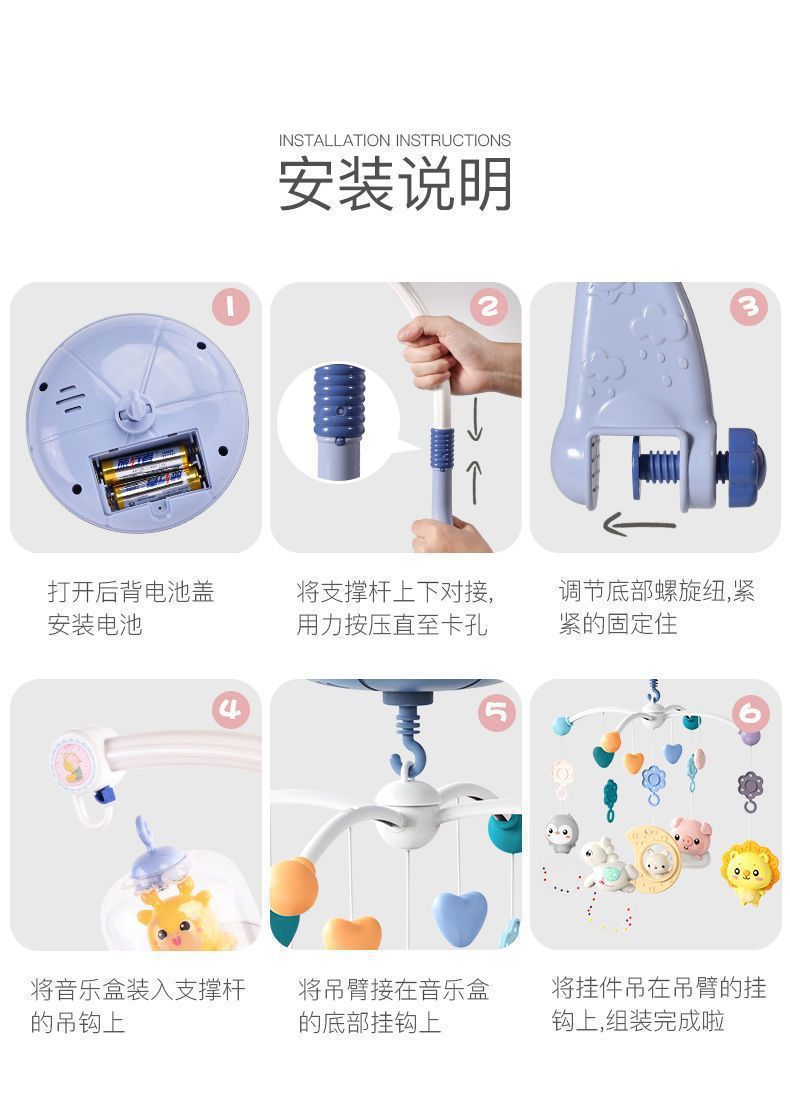 INSTALLATION INSTRUCTIONS
安装说明

1

打开后背电池盖安装电池

2

将支撑杆上下对接,用力按压直至卡孔

3

调节底部螺旋纽,紧紧的固定住

4

将音乐盒装入支撑杆的吊钩上

5

将吊臂接在音乐盒的底部挂钩上

6

将挂件吊在吊臂的挂钩上,组装完成啦