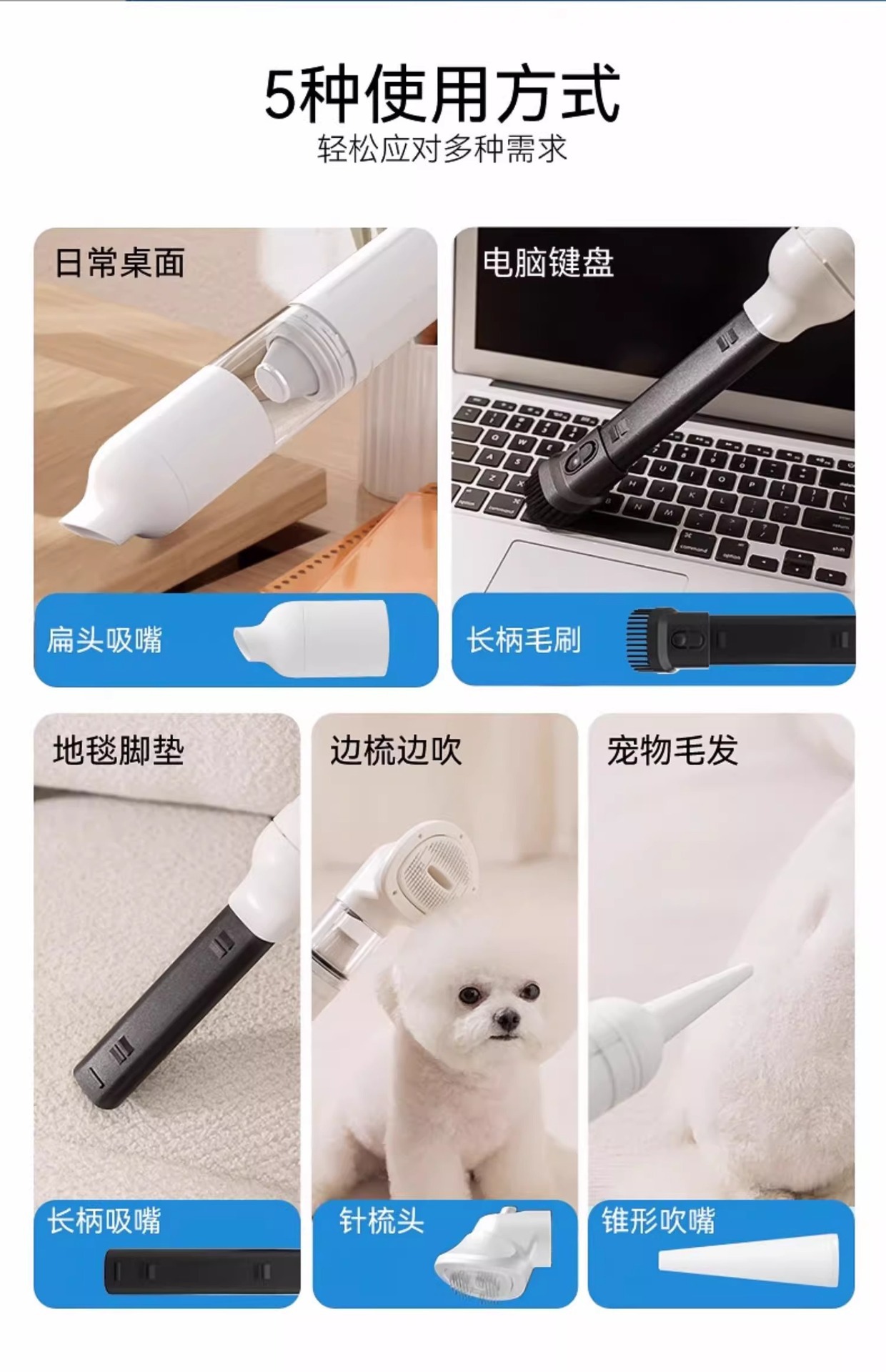 5种使用方式
轻松应对多种需求

日常桌面

扁头吸嘴

电脑键盘

长柄毛刷

地毯脚垫

长柄吸嘴

边梳边吹

针梳头

宠物毛发

锥形吹嘴