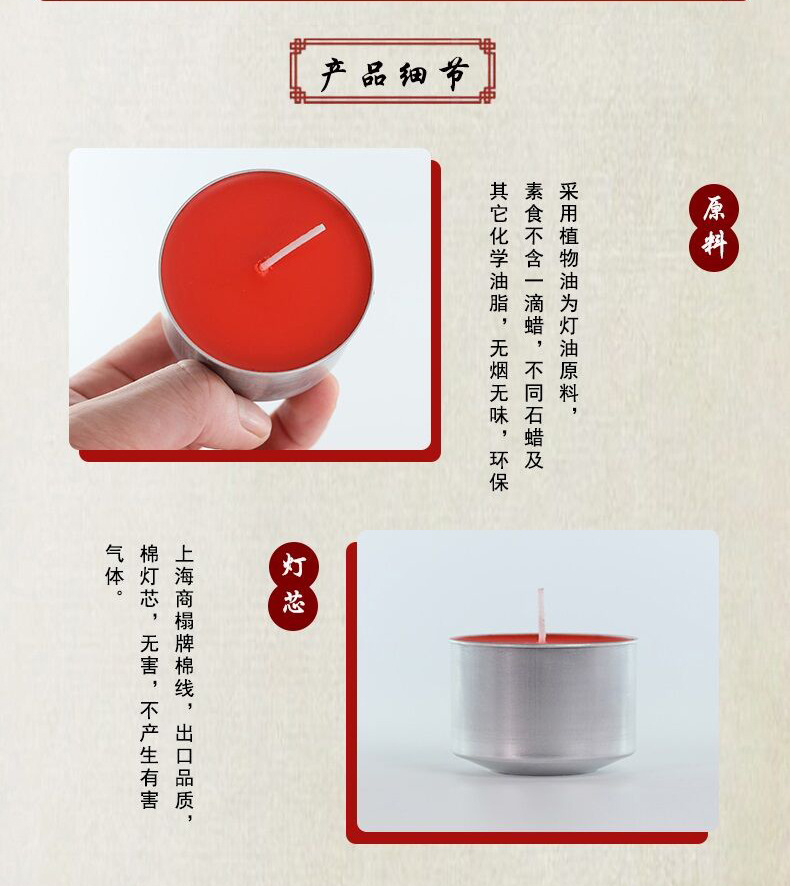 产品细节

原料

采用植物油为灯油原料，素食不含一滴蜡，不同石蜡及其它化学油脂，无烟无味，环保

灯芯

上海商榻牌棉线，出口品质，棉灯芯，无害，不产生有害气体。