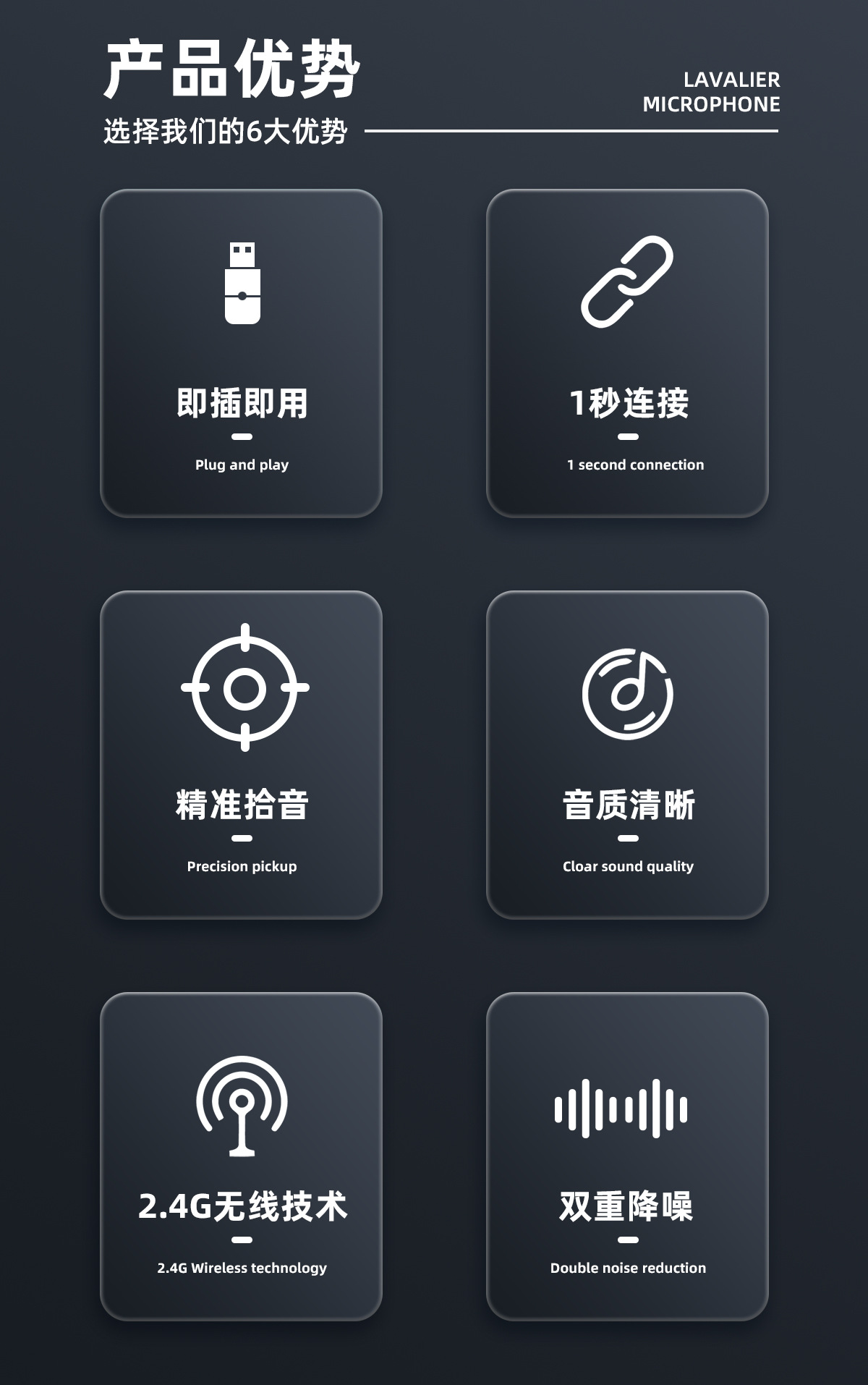 产品优势

选择我们的6大优势

LAVALIER
MICROPHONE

即插即用

Plug and play

1秒连接

1 second connection

精准拾音

Precision pickup

音质清晰

Cloar sound quality

2.4G无线技术

2.4G Wireless technology

双重降噪

Double noise reduction