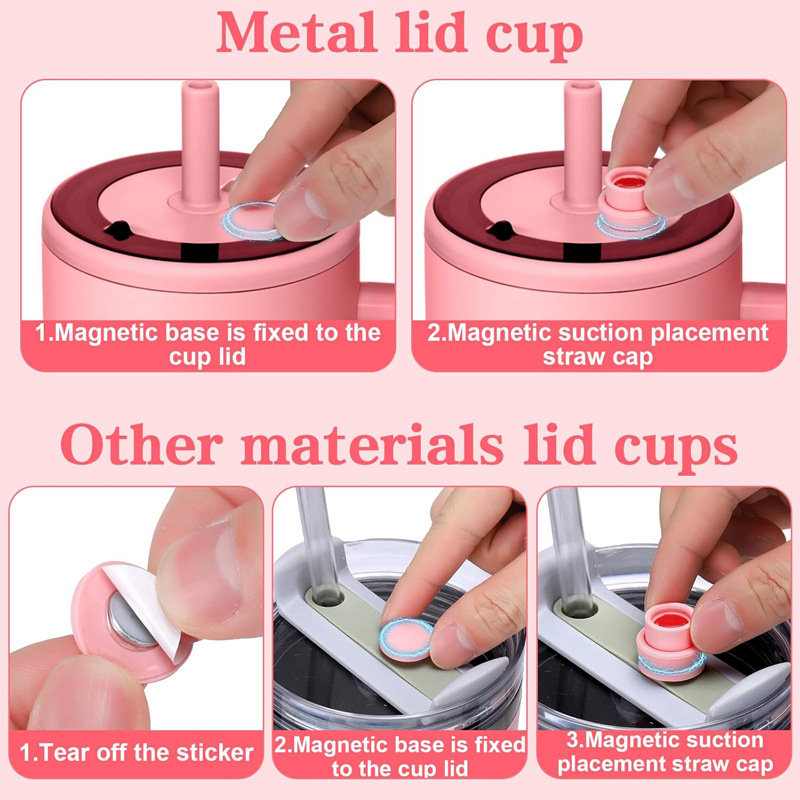 Metal lid cup

1.Magnetic base is fixed to the cup lid

2.Magnetic suction placement straw cap

Other materials lid cups

1.Tear off the sticker

2.Magnetic base is fixed to the cup lid

3.Magnetic suction placement straw cap