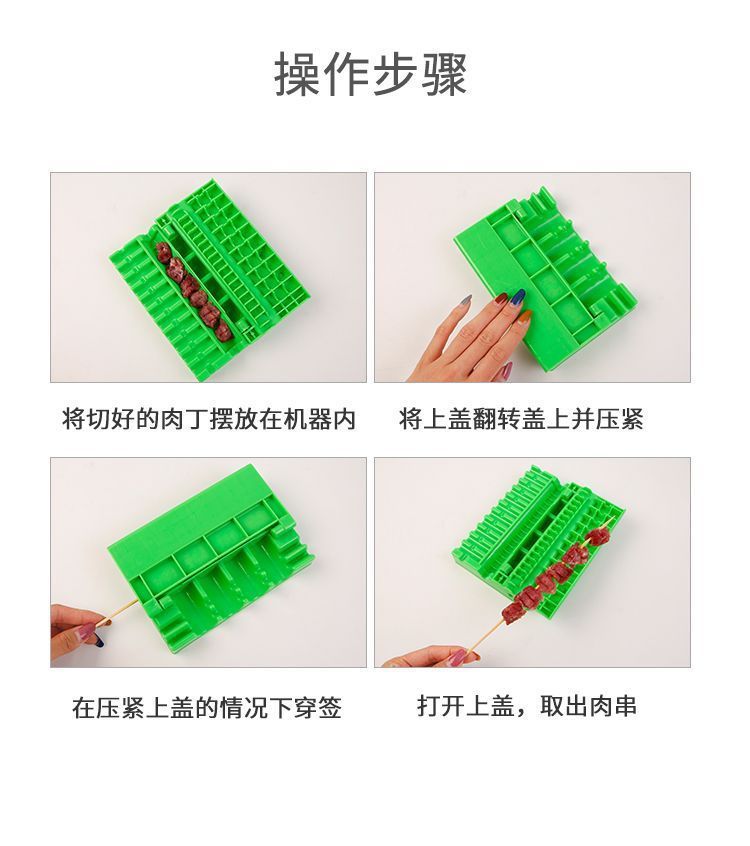 操作步骤

将切好的肉丁摆放在机器内

将上盖翻转盖上并压紧

在压紧上盖的情况下穿签

打开上盖，取出肉串