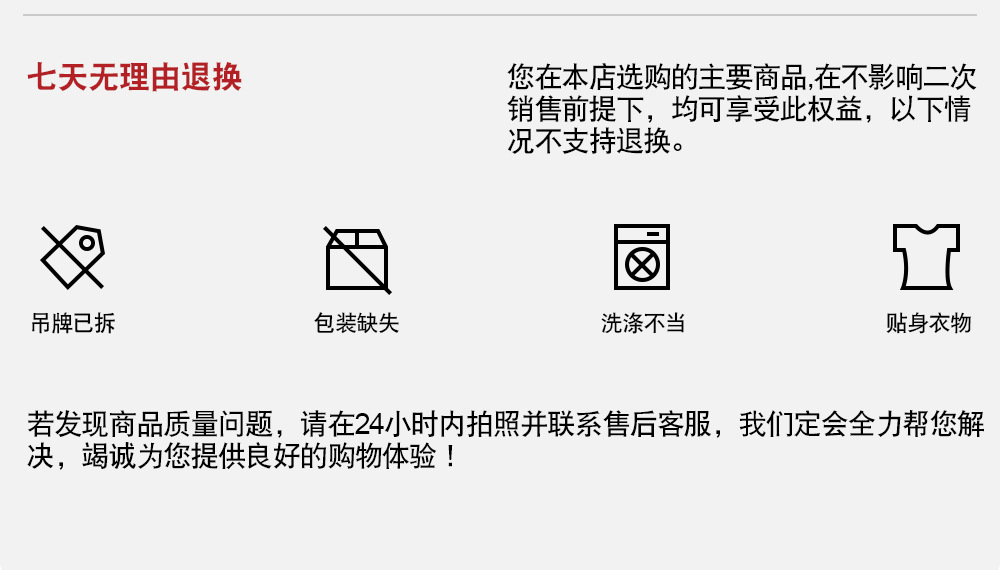 七天无理由退换

您在本店选购的主要商品,在不影响二次销售前提下，均可享受此权益，以下情况不支持退换。

吊牌已拆

包装缺失

洗涤不当

贴身衣物

若发现商品质量问题，请在24小时内拍照并联系售后客服，我们定会全力帮您解决，竭诚为您提供良好的购物体验！