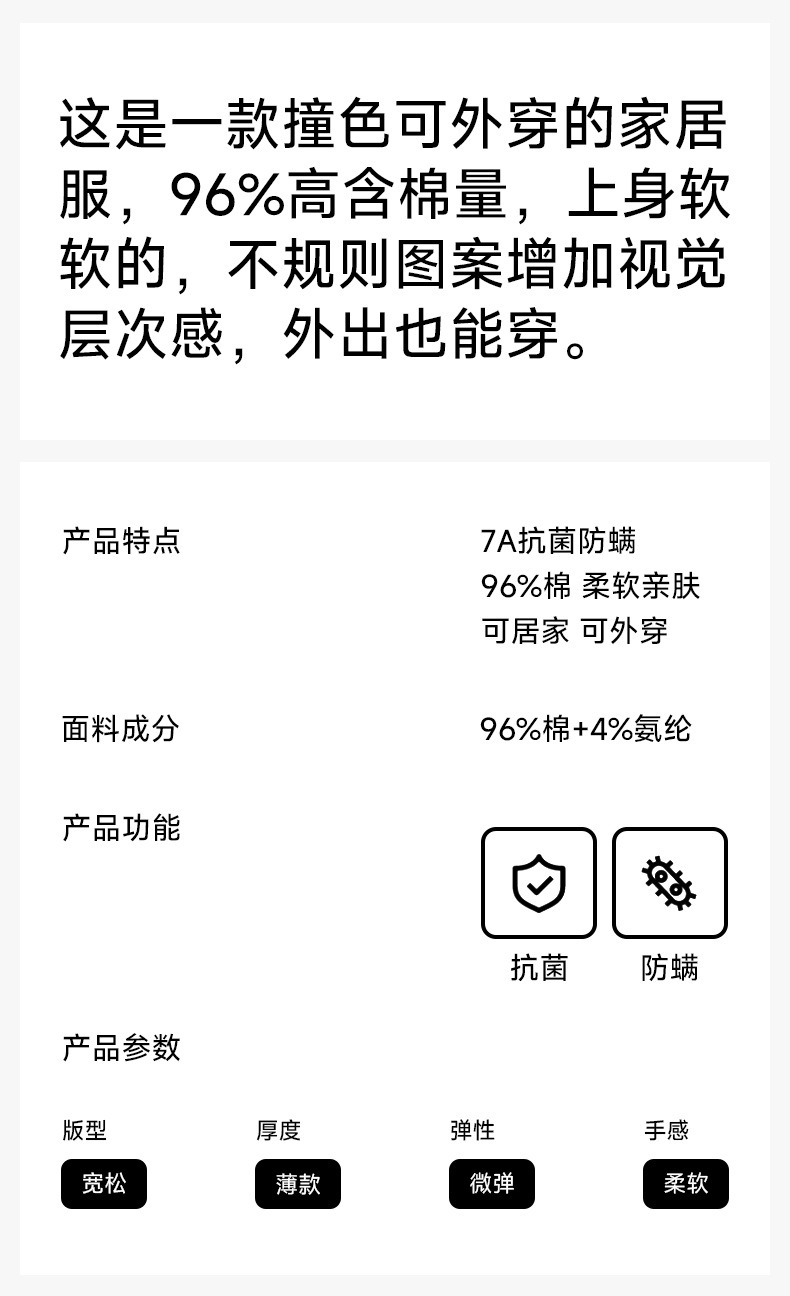 这是一款撞色可外穿的家居服，96%高含棉量，上身软软的，不规则图案增加视觉层次感，外出也能穿。

产品特点

7A抗菌防螨
96%棉 柔软亲肤
可居家 可外穿

面料成分

96%棉+4%氨纶

产品功能

抗菌

防螨

产品参数

版型
宽松

厚度
薄款

弹性
微弹

手感
柔软