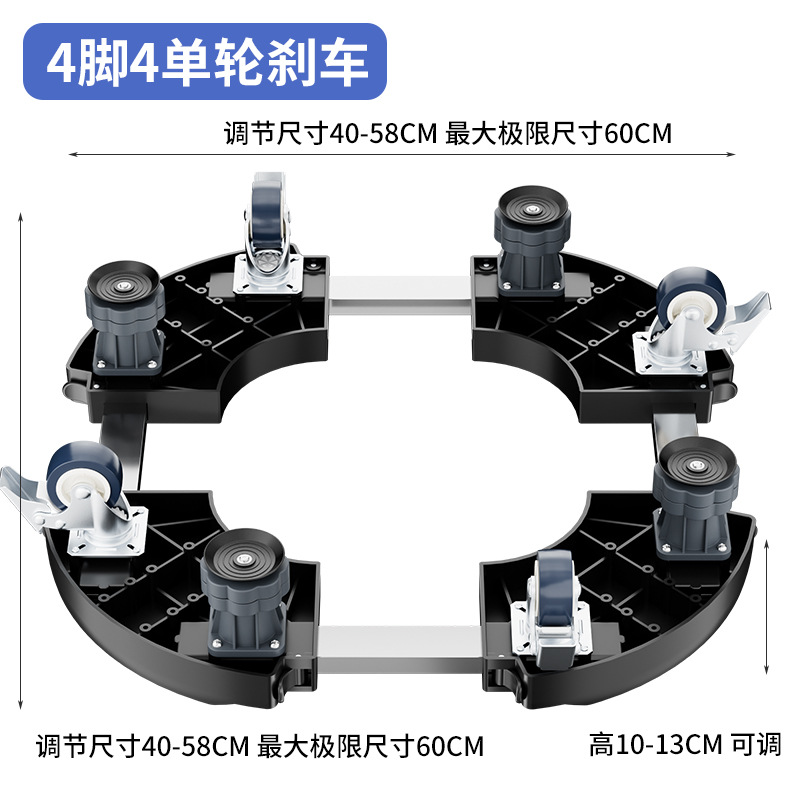 4脚4单轮刹车

调节尺寸40-58CM 最大极限尺寸60CM

调节尺寸40-58CM 最大极限尺寸60CM

高10-13CM 可调