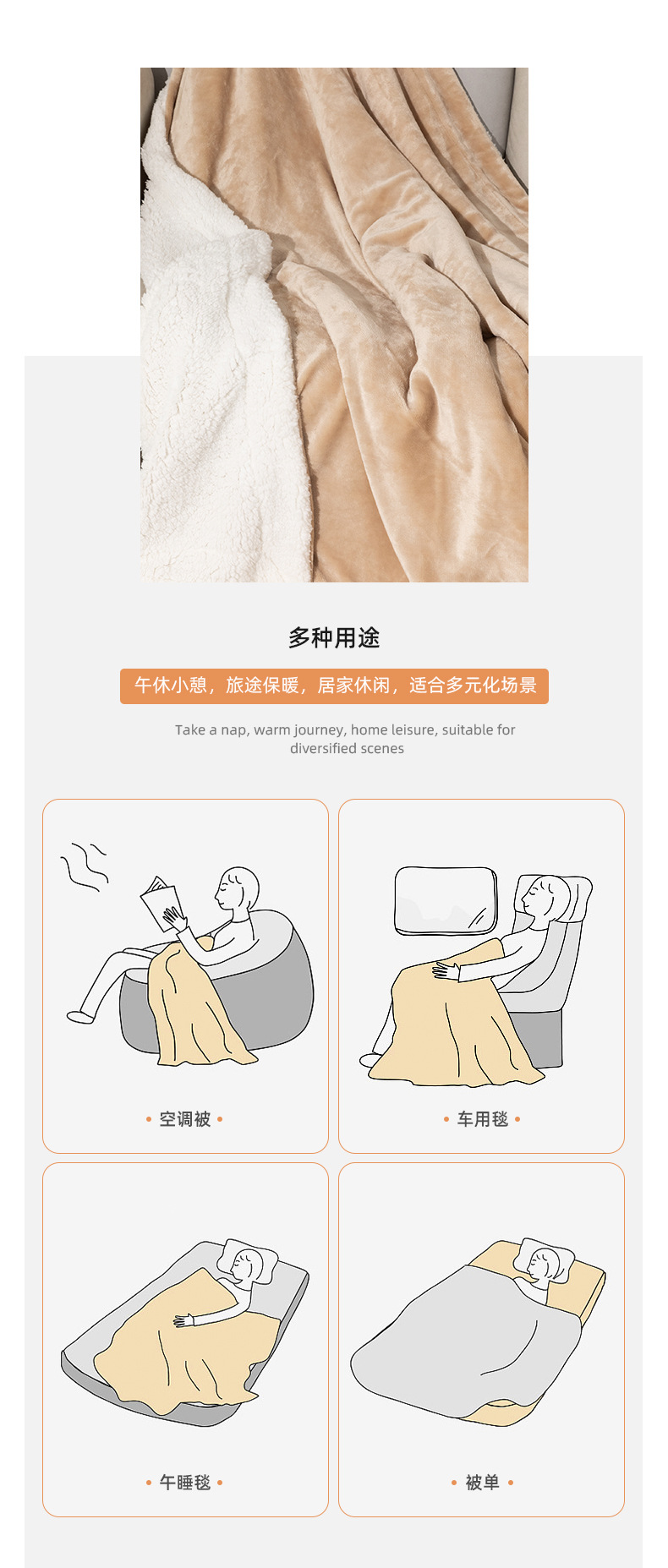 多种用途

午休小憩，旅途保暖，居家休闲，适合多元化场景

Take a nap, warm journey, home leisure, suitable for diversified scenes

• 空调被 •

• 车用毯 •

• 午睡毯 •

• 被单 •