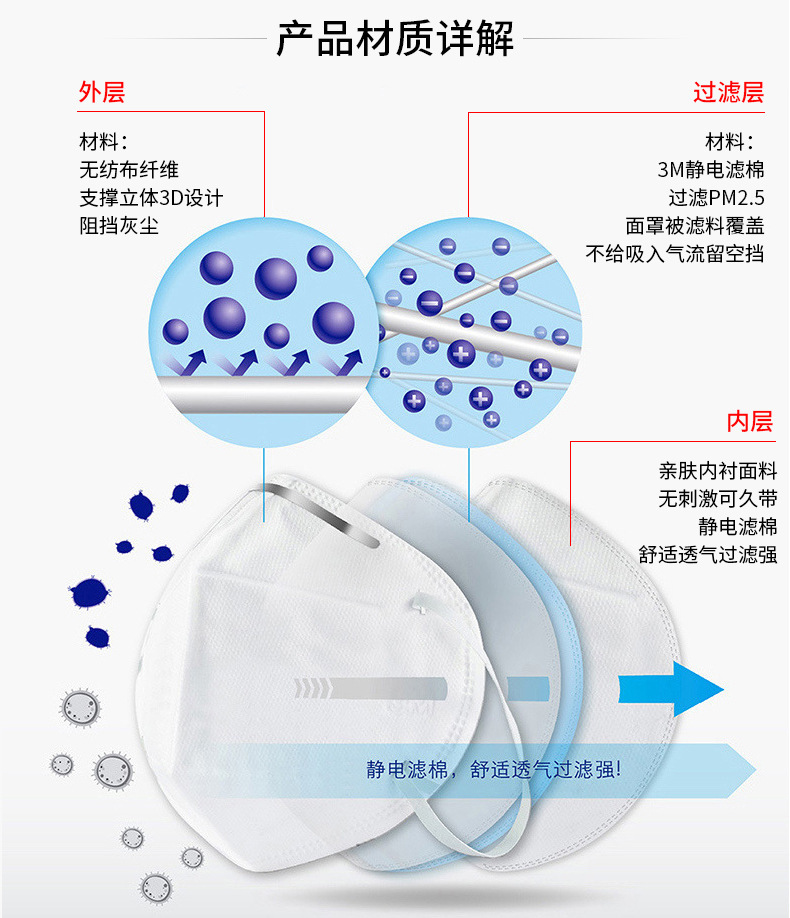 产品材质详解

外层

材料：
无纺布纤维
支撑立体3D设计
阻挡灰尘

过滤层

材料：
3M静电滤棉
过滤PM2.5
面罩被滤料覆盖
不给吸入气流留空挡

内层

亲肤内衬面料
无刺激可久带
静电滤棉
舒适透气过滤强

静电滤棉，舒适透气过滤强!