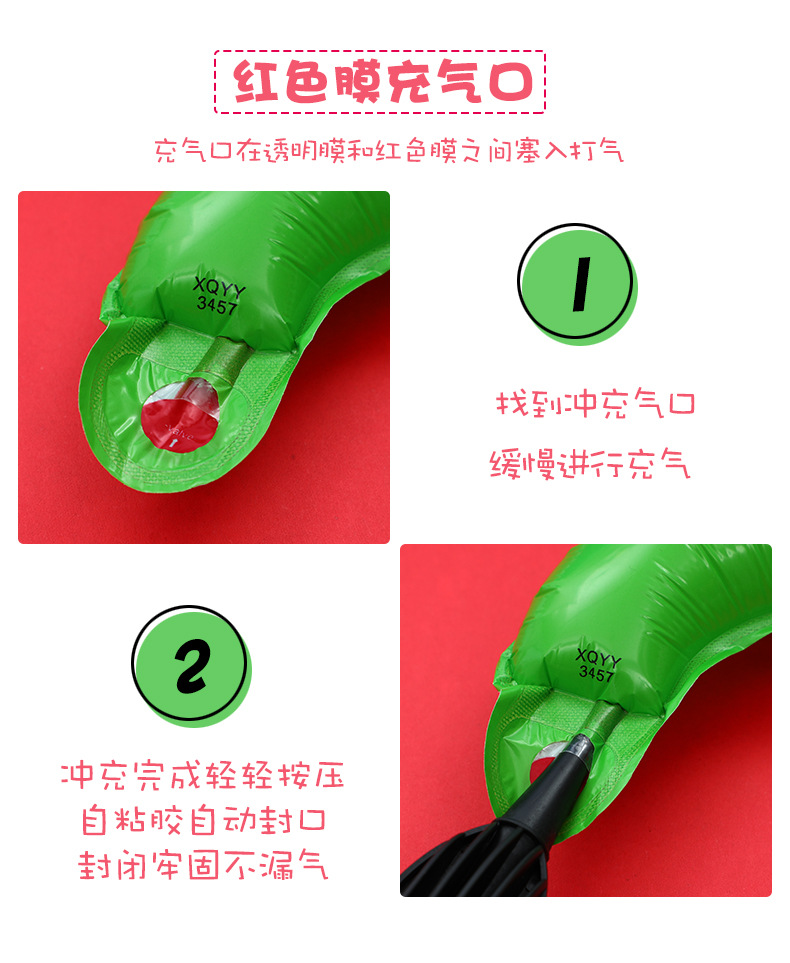 红色膜充气口

充气口在透明膜和红色膜之间塞入打气

XQYY
3457

1

找到冲充气口
缓慢进行充气

2

冲充完成轻轻按压
自粘胶自动封口
封闭牢固不漏气

XQYY
3457