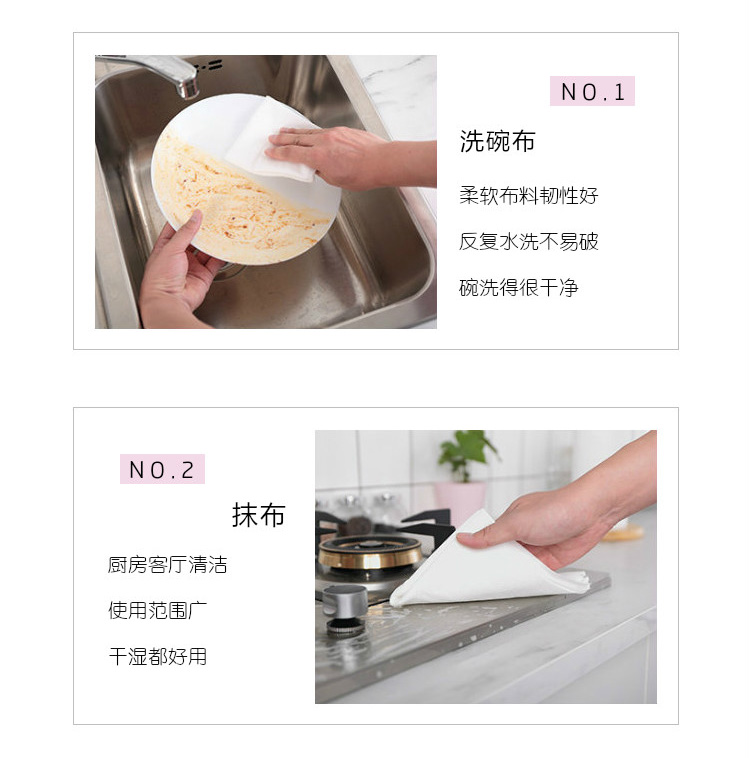 NO.1

洗碗布

柔软布料韧性好

反复水洗不易破

碗洗得很干净

NO.2

抹布

厨房客厅清洁

使用范围广

干湿都好用