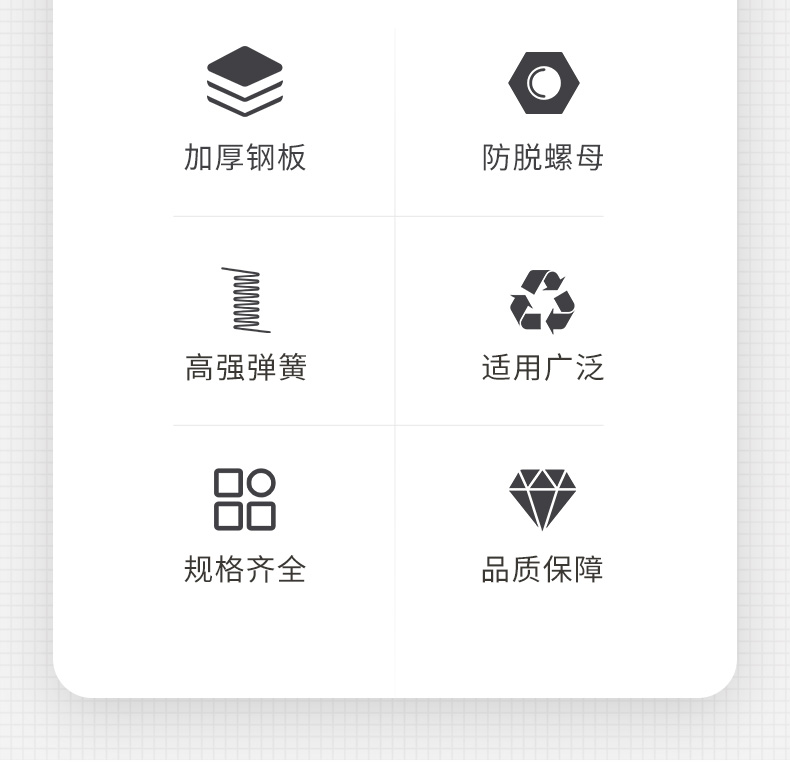 加厚钢板

防脱螺母

高强弹簧

适用广泛

规格齐全

品质保障