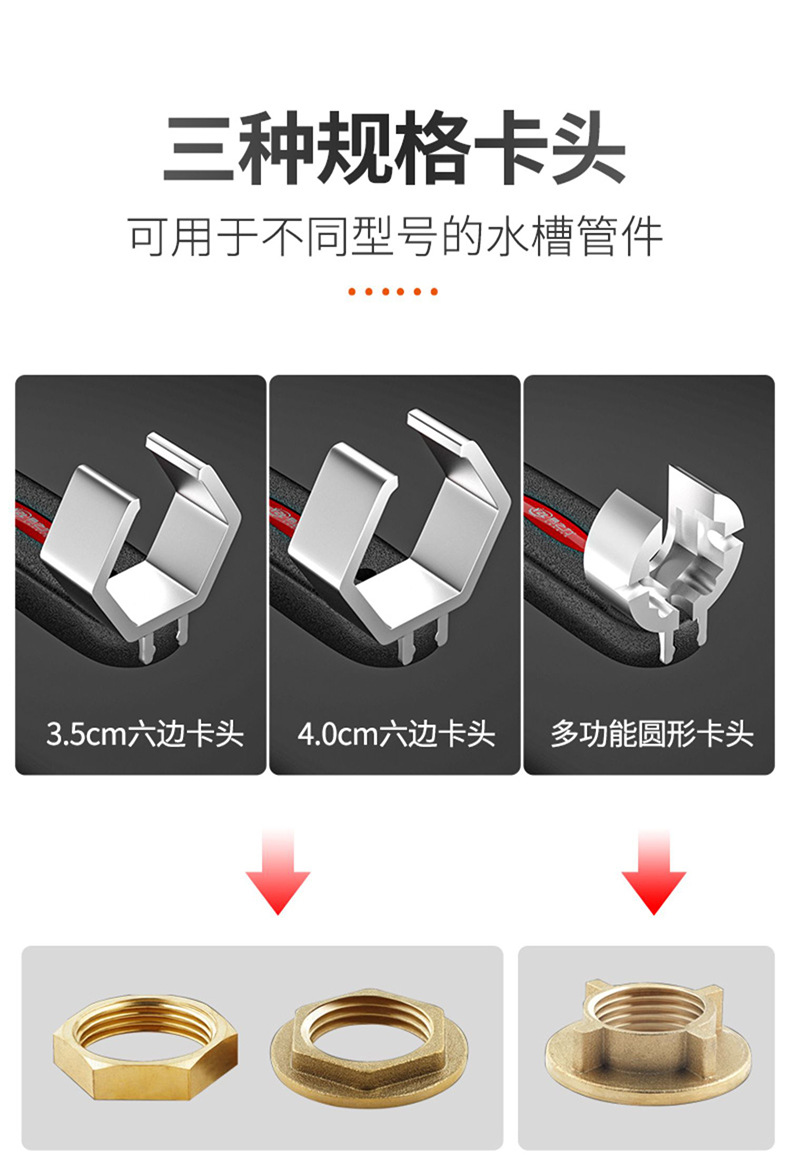 三种规格卡头

可用于不同型号的水槽管件

3.5cm六边卡头

4.0cm六边卡头

多功能圆形卡头