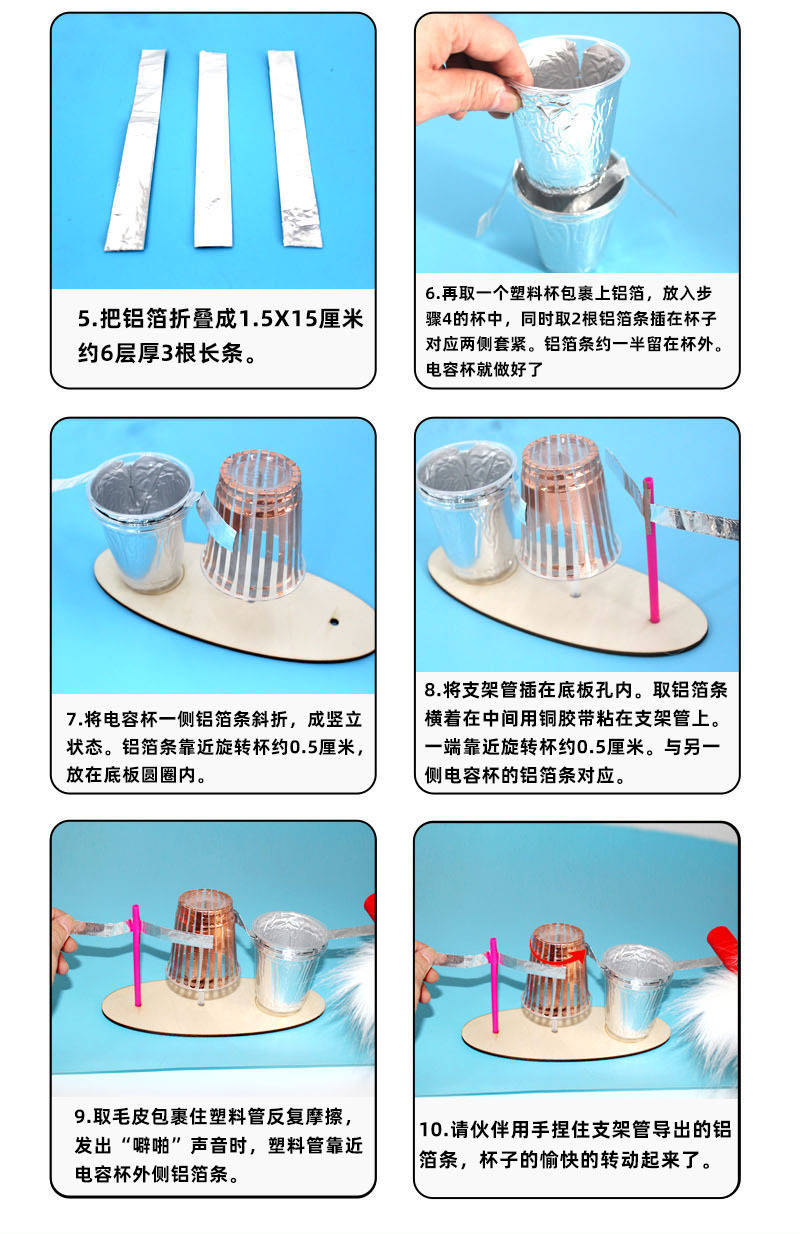 5.把铝箔折叠成1.5X15厘米约6层厚3根长条。

6.再取一个塑料杯包裹上铝箔，放入步骤4的杯中，同时取2根铝箔条插在杯子对应两侧套紧。铝箔条约一半留在杯外。电容杯就做好了

7.将电容杯一侧铝箔条斜折，成竖立状态。铝箔条靠近旋转杯约0.5厘米，放在底板圆圈内。

8.将支架管插在底板孔内。取铝箔条横着在中间用铜胶带粘在支架管上。一端靠近旋转杯约0.5厘米。与另一侧电容杯的铝箔条对应。

9.取毛皮包裹住塑料管反复摩擦，发出“噼啪”声音时，塑料管靠近电容杯外侧铝箔条。

10.请伙伴用手捏住支架管导出的铝箔条，杯子的愉快的转动起来了。