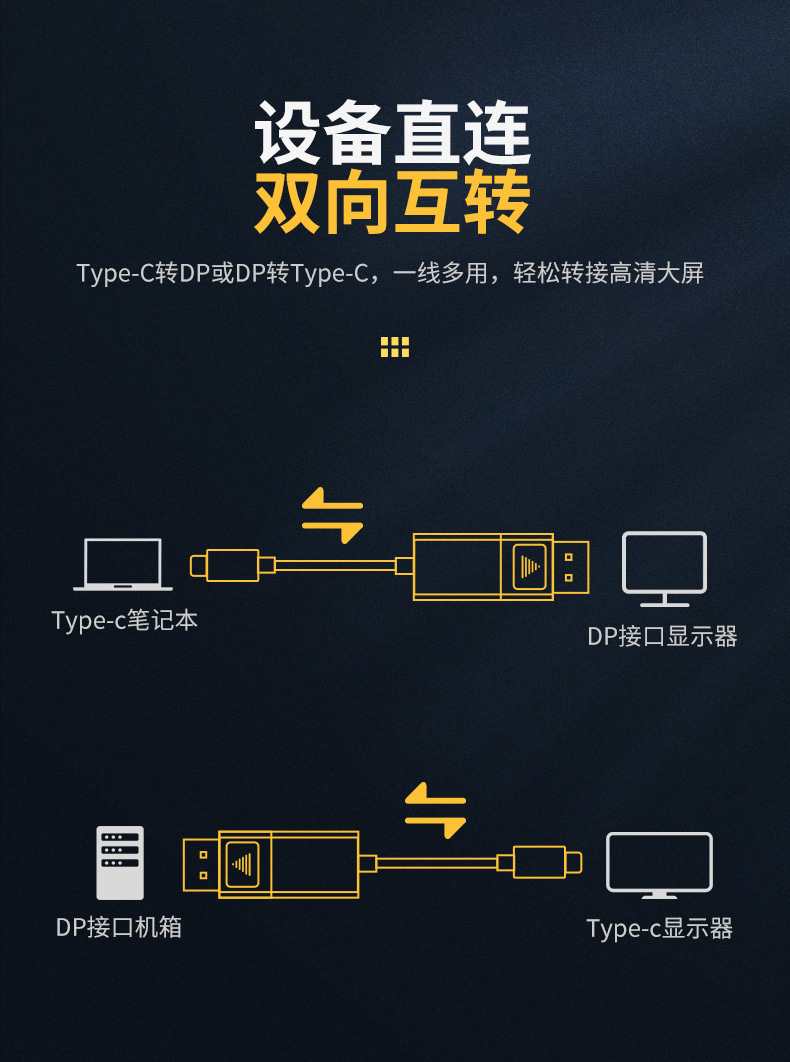 设备直连
双向互转

Type-C转DP或DP转Type-C，一线多用，轻松转接高清大屏

Type-c笔记本

DP接口显示器

DP接口机箱

Type-c显示器