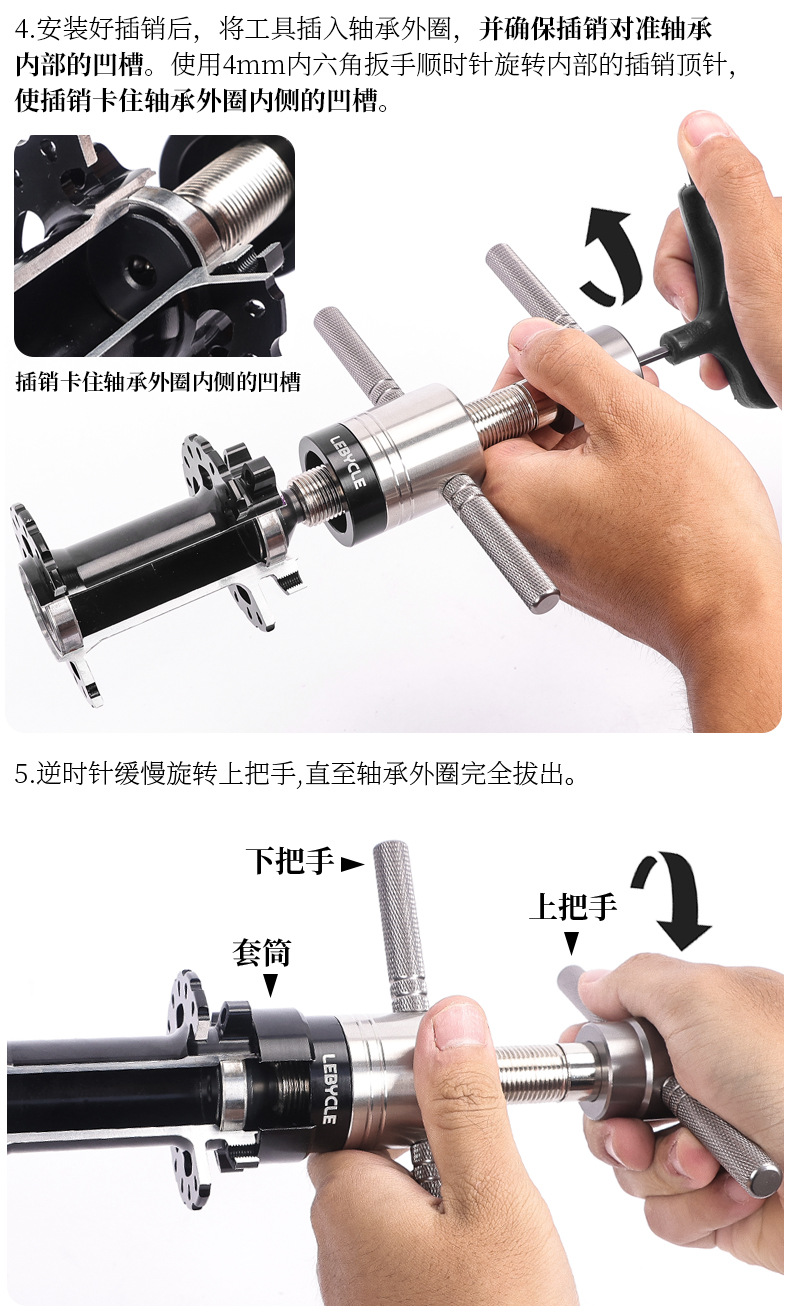 4.安装好插销后，将工具插入轴承外圈，并确保插销对准轴承内部的凹槽。使用4mm内六角扳手顺时针旋转内部的插销顶针，使插销卡住轴承外圈内侧的凹槽。

插销卡住轴承外圈内侧的凹槽

LEBYCLE

5.逆时针缓慢旋转上把手,直至轴承外圈完全拔出。

下把手

上把手

套筒

LEBYCLE