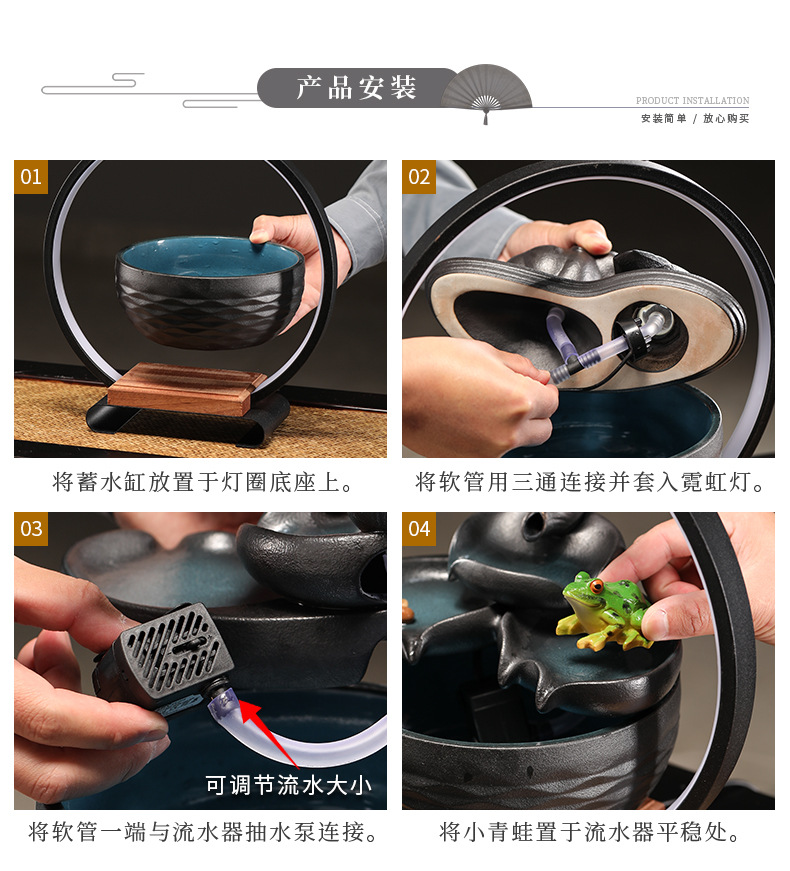 产品安装

PRODUCT INSTALLATION
安装简单 / 放心购买

01

将蓄水缸放置于灯圈底座上。

02

将软管用三通连接并套入霓虹灯。

03

可调节流水大小

将软管一端与流水器抽水泵连接。

04

将小青蛙置于流水器平稳处。