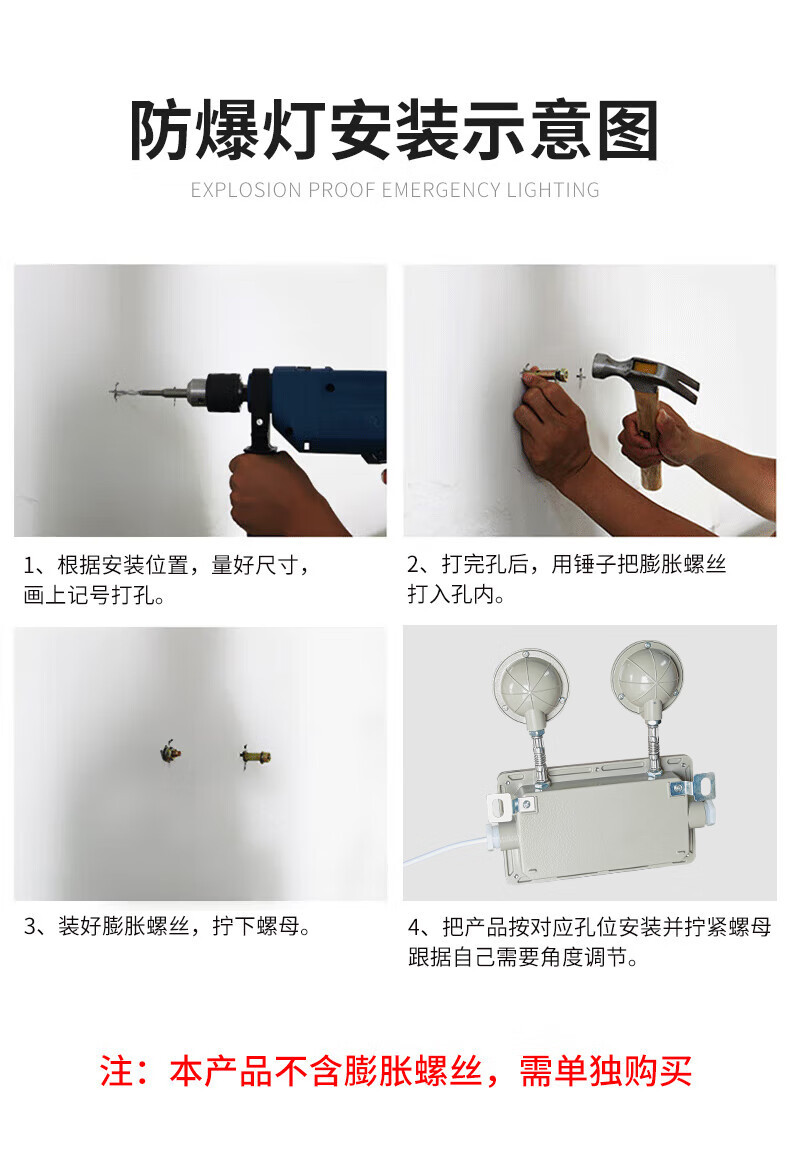 防爆灯安装示意图

EXPLOSION PROOF EMERGENCY LIGHTING

1、根据安装位置，量好尺寸，画上记号打孔。

2、打完孔后，用锤子把膨胀螺丝打入孔内。

3、装好膨胀螺丝，拧下螺母。

4、把产品按对应孔位安装并拧紧螺母跟据自己需要角度调节。

注：本产品不含膨胀螺丝，需单独购买