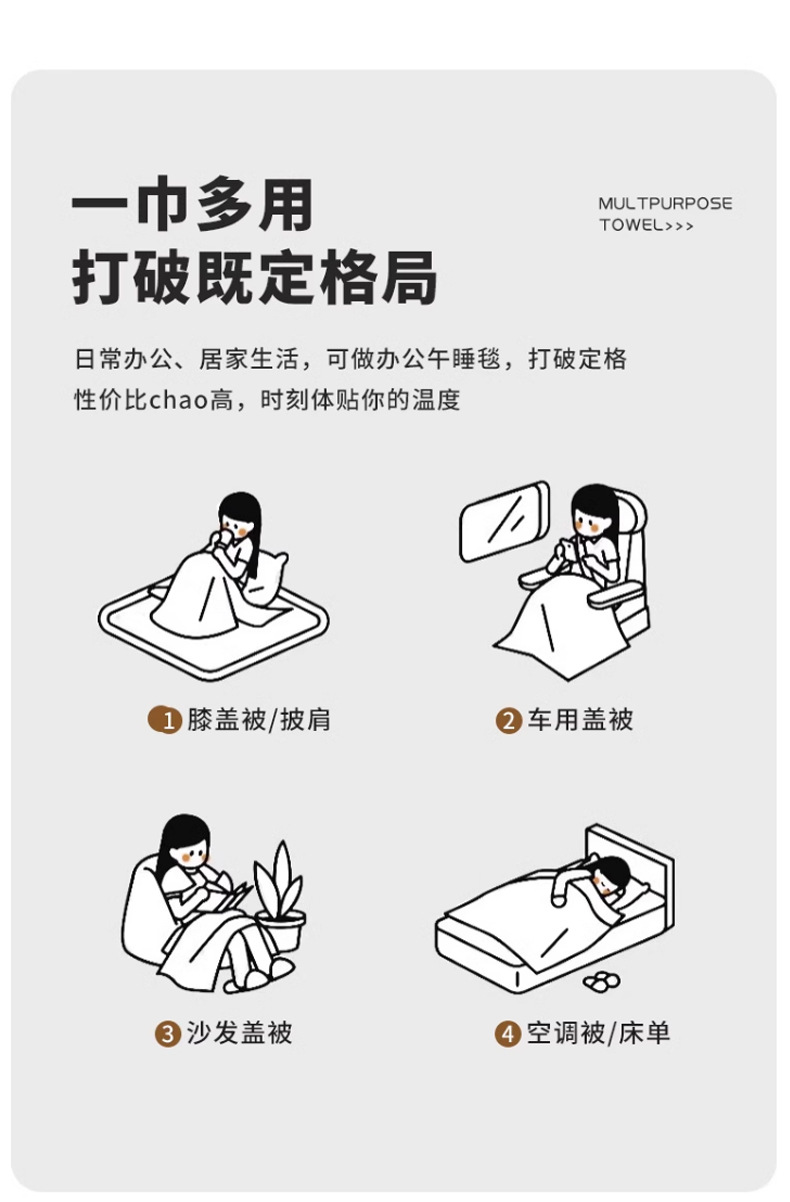 一巾多用
打破既定格局

MULTPURPOSE
TOWEL>>>

日常办公、居家生活，可做办公午睡毯，打破定格
性价比chao高，时刻体贴你的温度

1 膝盖被/披肩

2 车用盖被

3 沙发盖被

4 空调被/床单