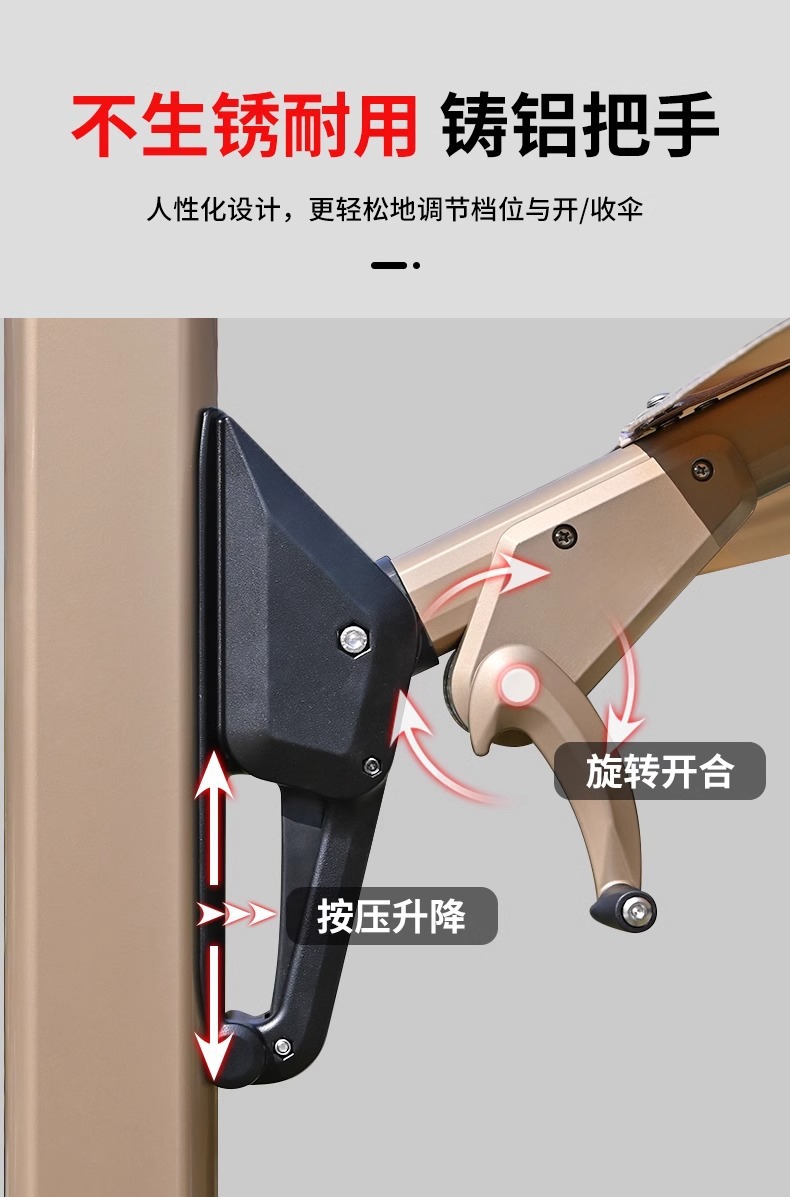 不生锈耐用 铸铝把手

人性化设计，更轻松地调节档位与开/收伞

旋转开合

按压升降