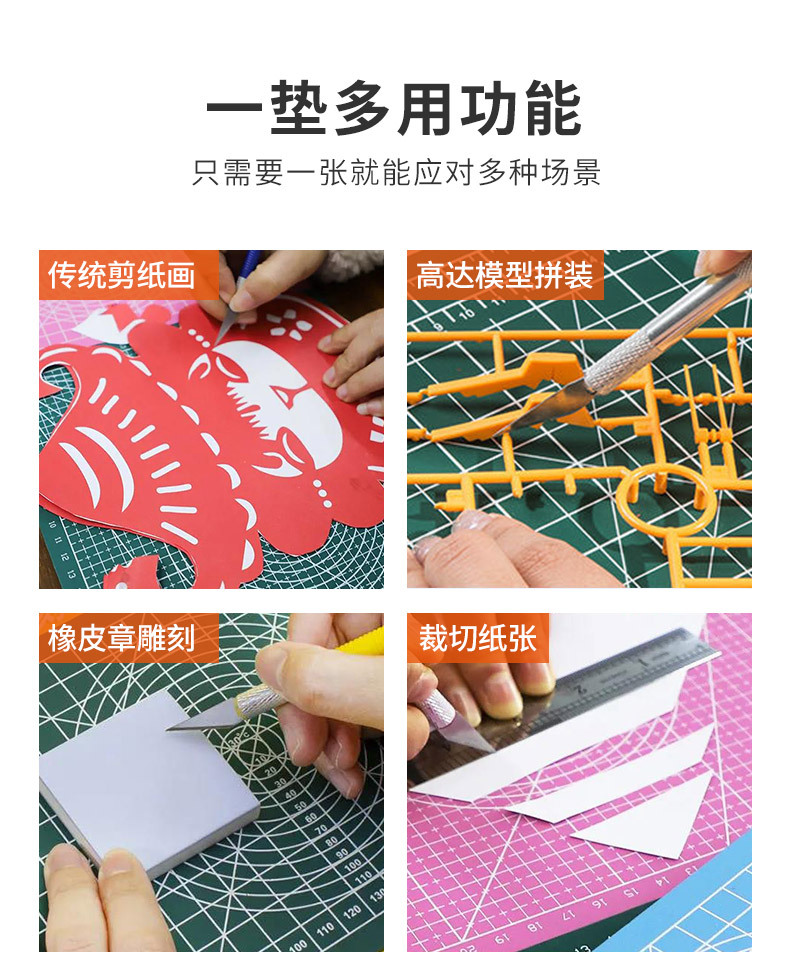 一垫多用功能

只需要一张就能应对多种场景

传统剪纸画

高达模型拼装

橡皮章雕刻

裁切纸张