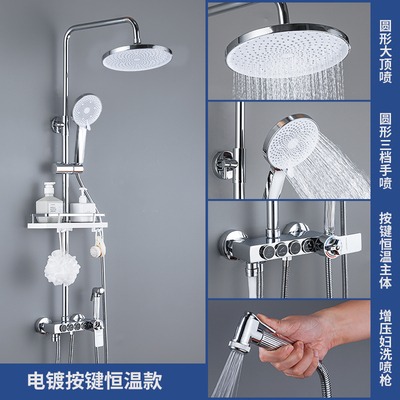 圆形大顶喷

圆形三档手喷

按键恒温主体

增压妇洗喷枪

电镀按键恒温款