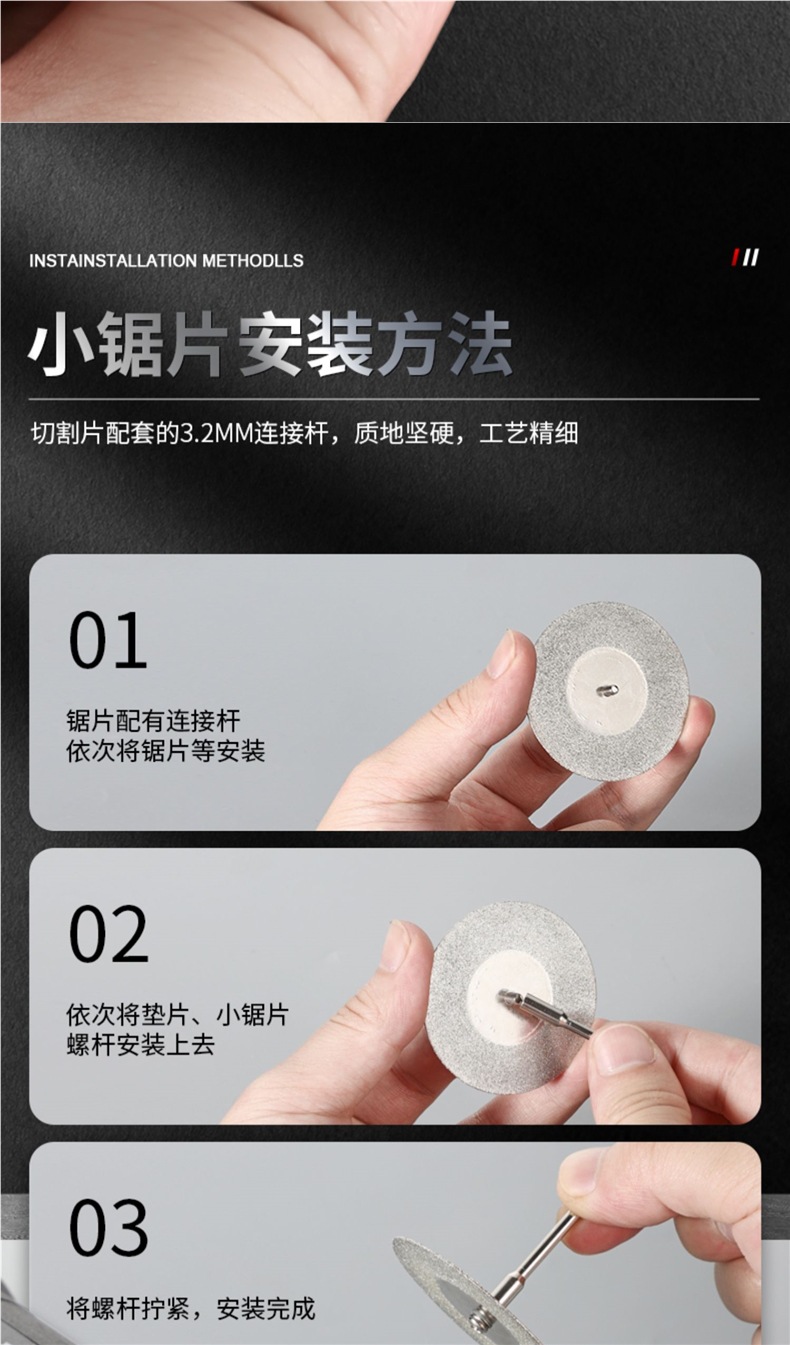 INSTAINSTALLATION METHODLLS

小锯片安装方法

切割片配套的3.2MM连接杆，质地坚硬，工艺精细

01

锯片配有连接杆
依次将锯片等安装

02

依次将垫片、小锯片
螺杆安装上去

03

将螺杆拧紧，安装完成