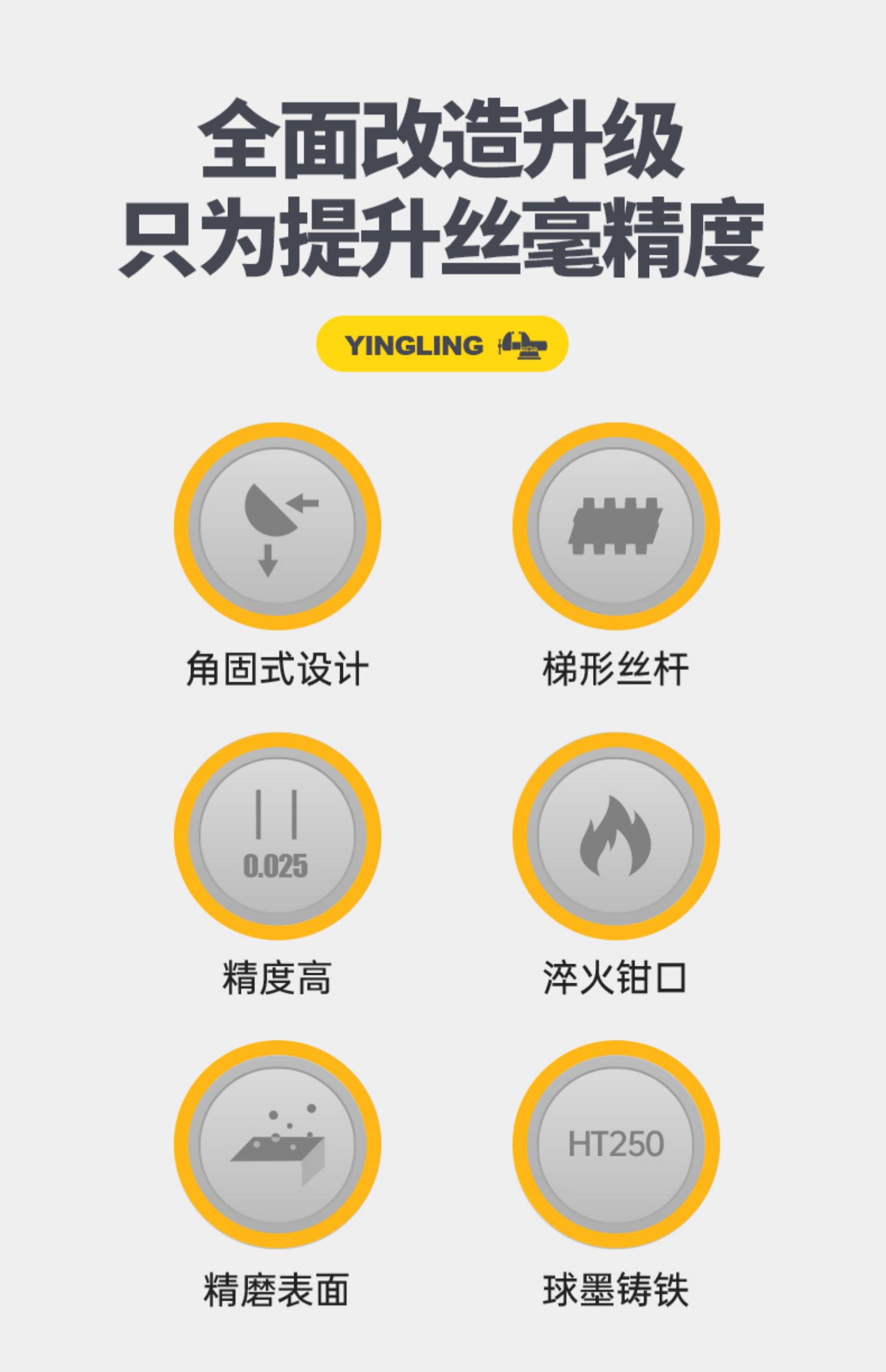 全面改造升级
只为提升丝毫精度

YINGLING

角固式设计

梯形丝杆

0.025

精度高

淬火钳口

精磨表面

HT250

球墨铸铁