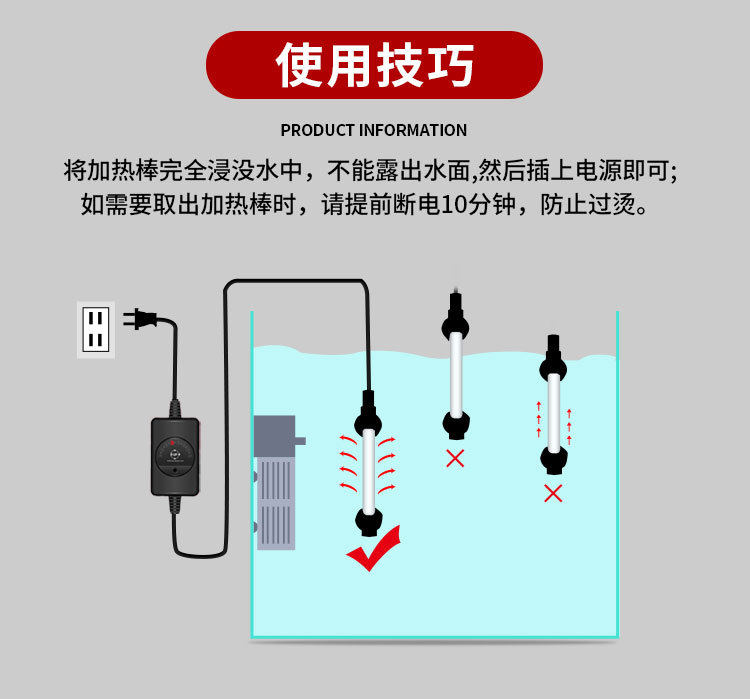 使用技巧

PRODUCT INFORMATION

将加热棒完全浸没水中，不能露出水面,然后插上电源即可;
如需要取出加热棒时，请提前断电10分钟，防止过烫。