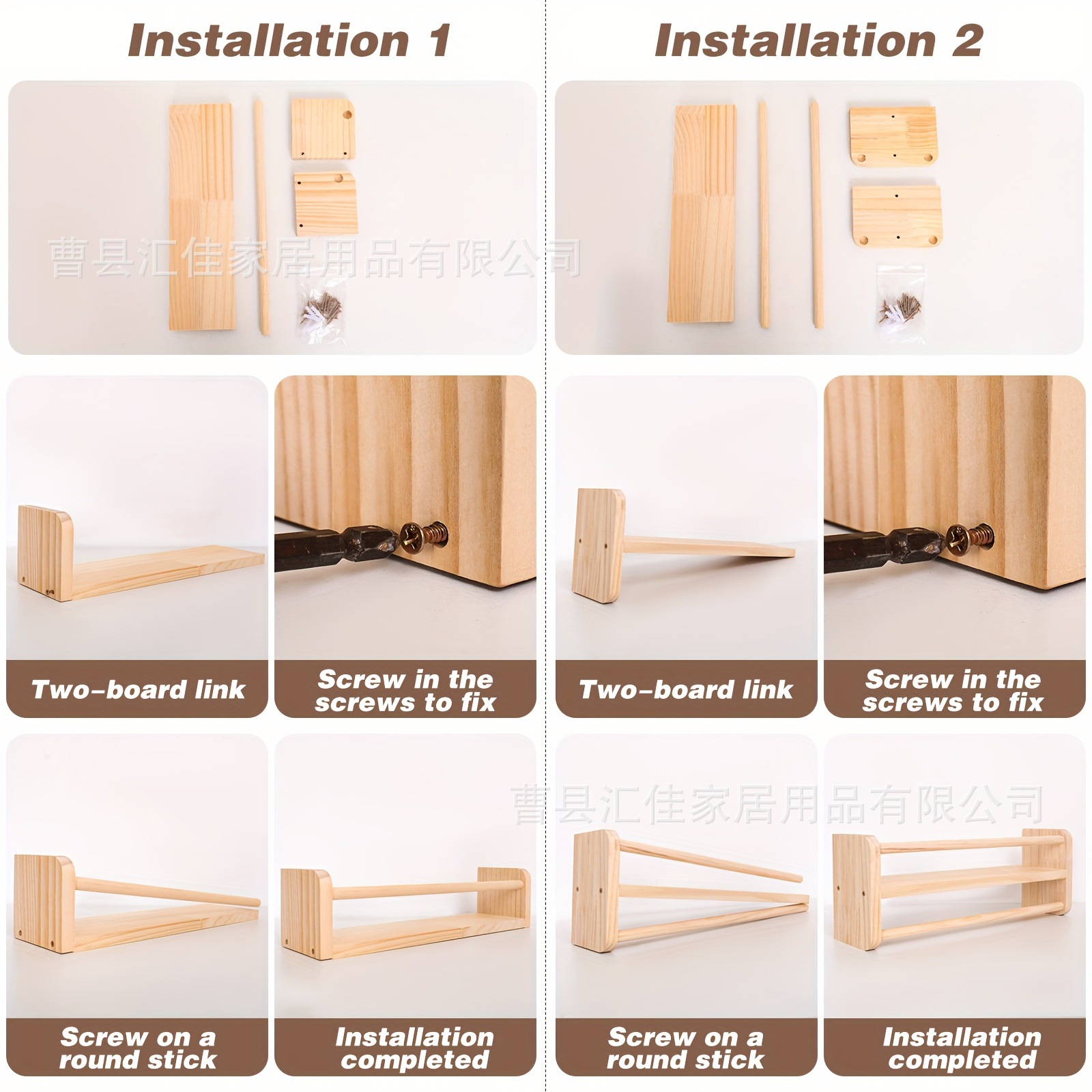 Installation 1

曹县汇佳家居用品有限公司

Two-board link

Screw in the screws to fix

Screw on a round stick

Installation completed

Installation 2

Two-board link

Screw in the screws to fix

曹县汇佳家居用品有限公司

Screw on a round stick

Installation completed