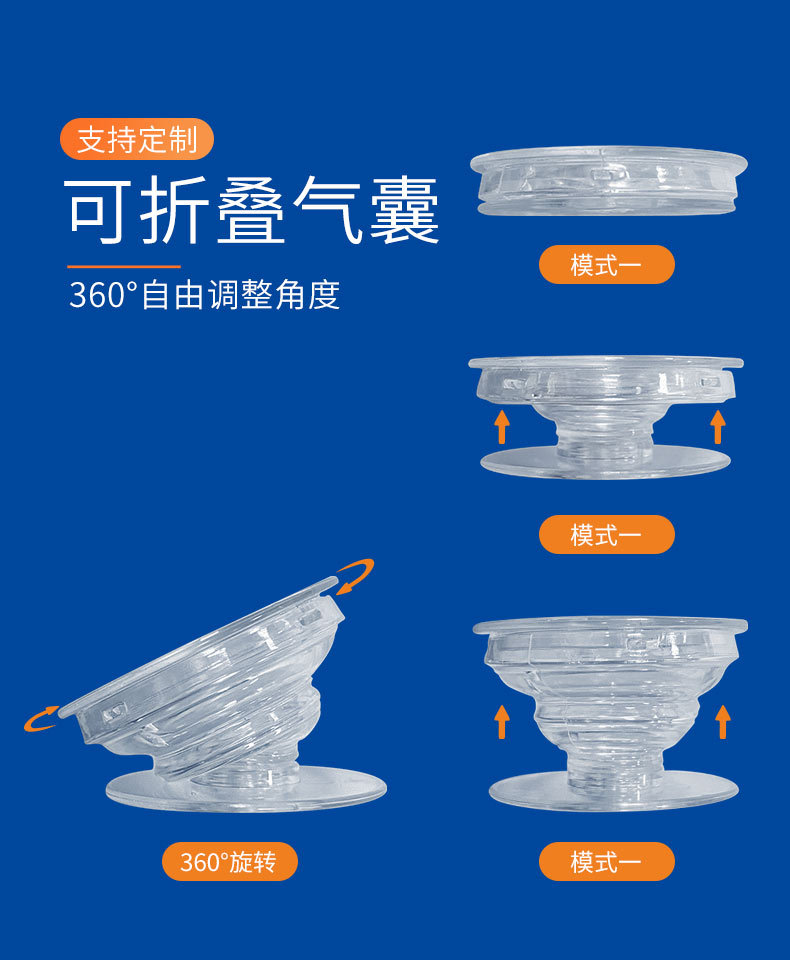 支持定制

可折叠气囊

360°自由调整角度

模式一

模式一

360°旋转

模式一