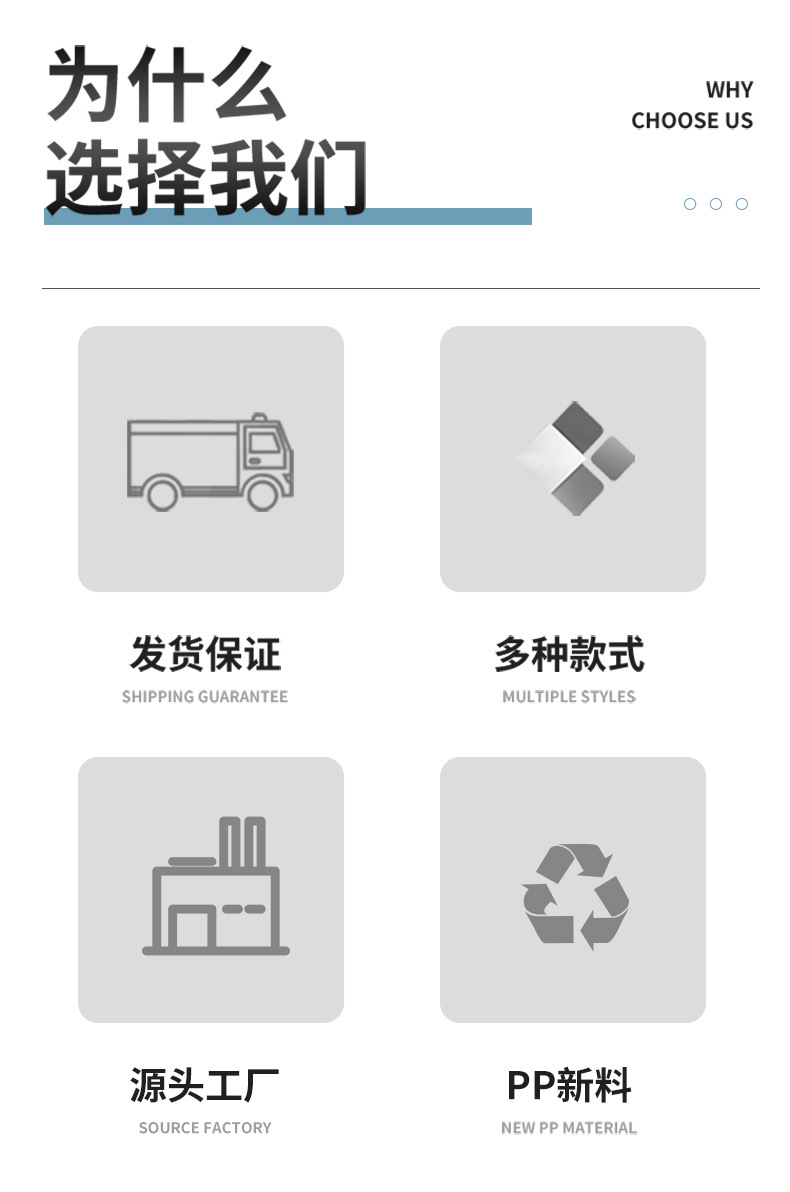 为什么
选择我们

WHY
CHOOSE US

发货保证
SHIPPING GUARANTEE

多种款式
MULTIPLE STYLES

源头工厂
SOURCE FACTORY

PP新料
NEW PP MATERIAL