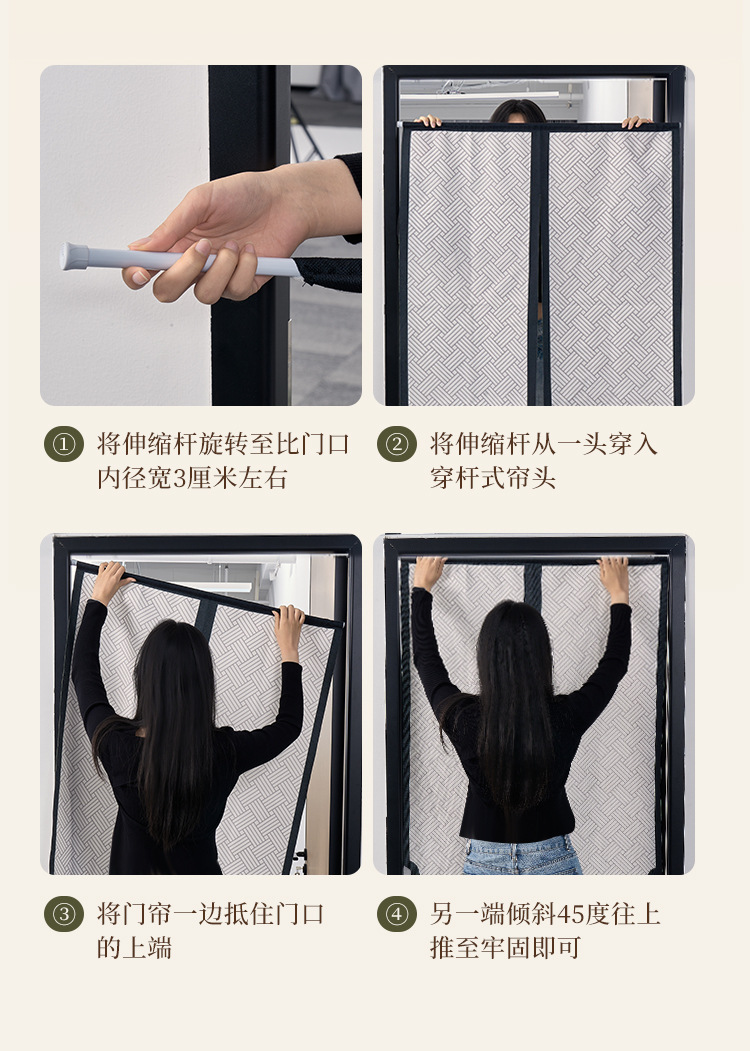 ① 将伸缩杆旋转至比门口内径宽3厘米左右

② 将伸缩杆从一头穿入穿杆式帘头

③ 将门帘一边抵住门口的上端

④ 另一端倾斜45度往上推至牢固即可