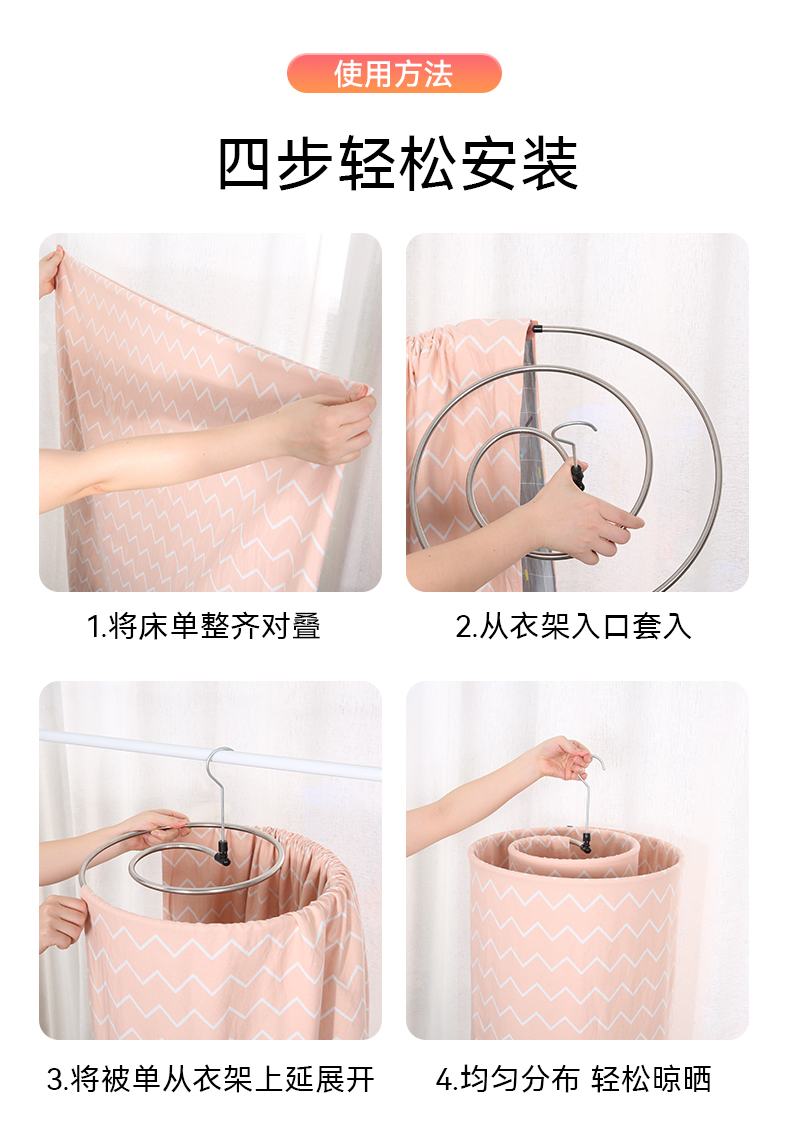 使用方法

四步轻松安装

1.将床单整齐对叠

2.从衣架入口套入

3.将被单从衣架上延展开

4.均匀分布 轻松晾晒