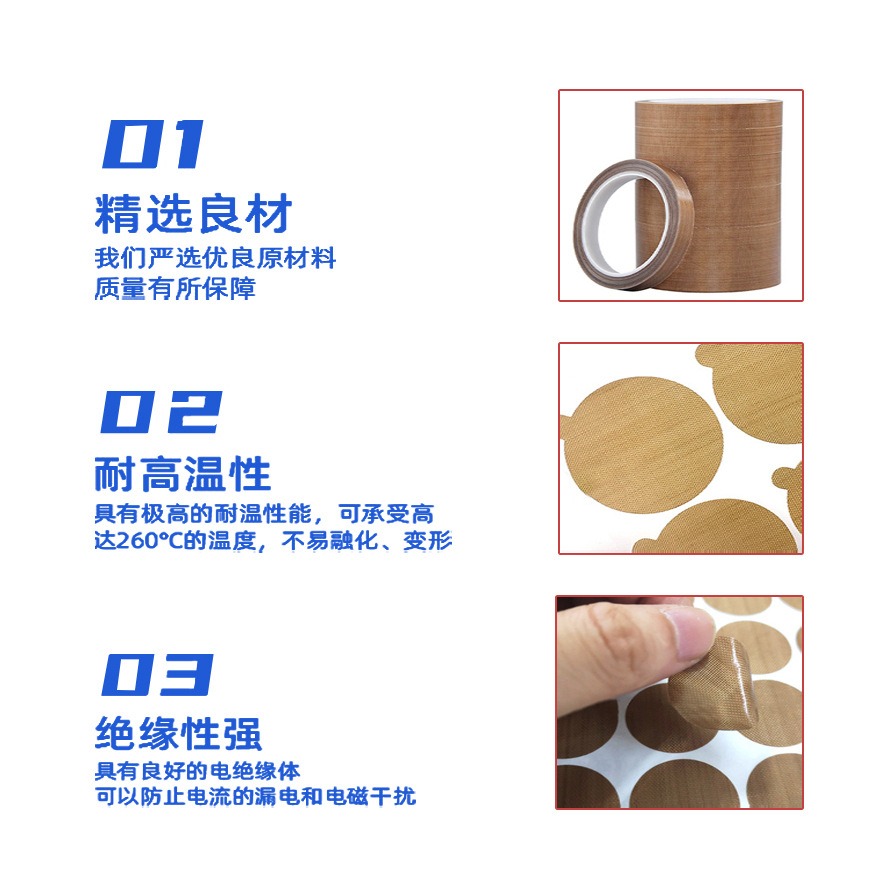 01
精选良材
我们严选优良原材料
质量有所保障

02
耐高温性
具有极高的耐温性能，可承受高达260°C的温度，不易融化、变形

03
绝缘性强
具有良好的电绝缘体
可以防止电流的漏电和电磁干扰