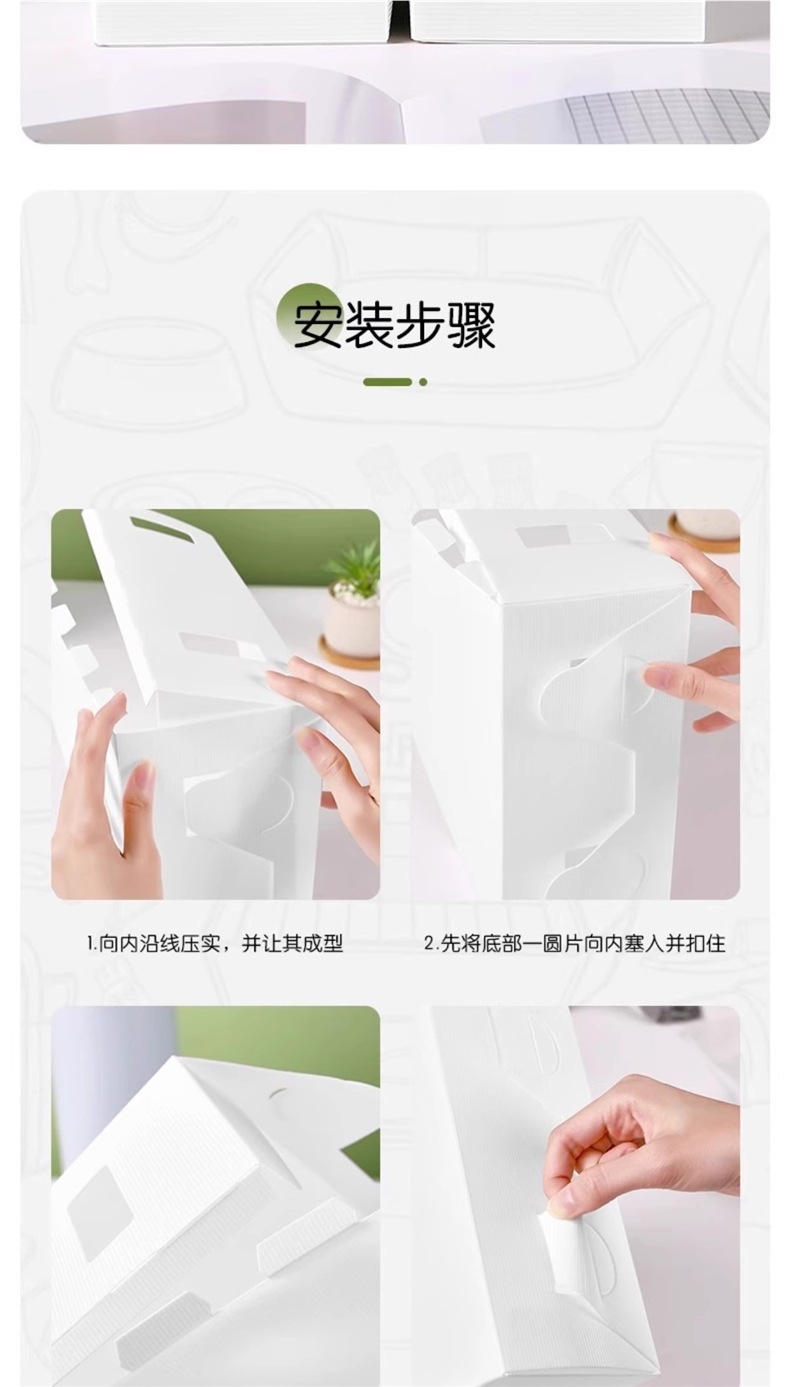 安装步骤

1.向内沿线压实，并让其成型

2.先将底部一圆片向内塞入并扣住