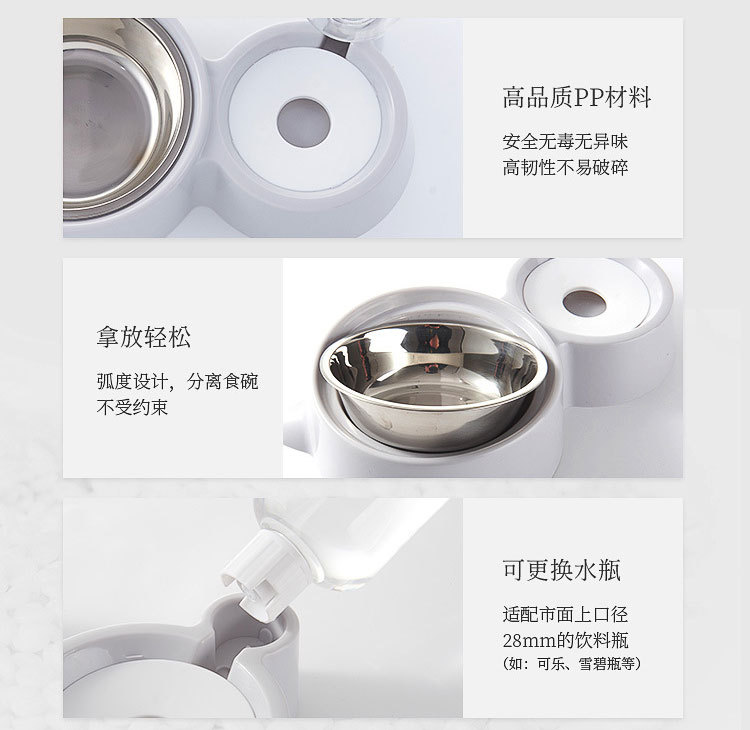 高品质PP材料

安全无毒无异味
高韧性不易破碎

拿放轻松

弧度设计，分离食碗
不受约束

可更换水瓶

适配市面上口径
28mm的饮料瓶
（如：可乐、雪碧瓶等）