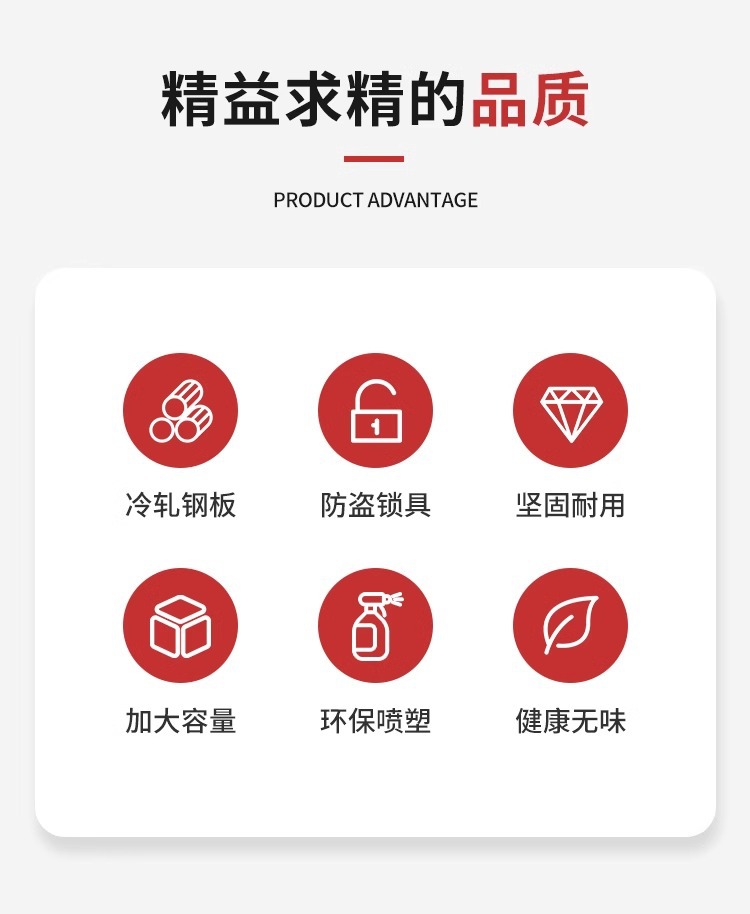 精益求精的品质

PRODUCT ADVANTAGE

冷轧钢板

防盗锁具

坚固耐用

加大容量

环保喷塑

健康无味