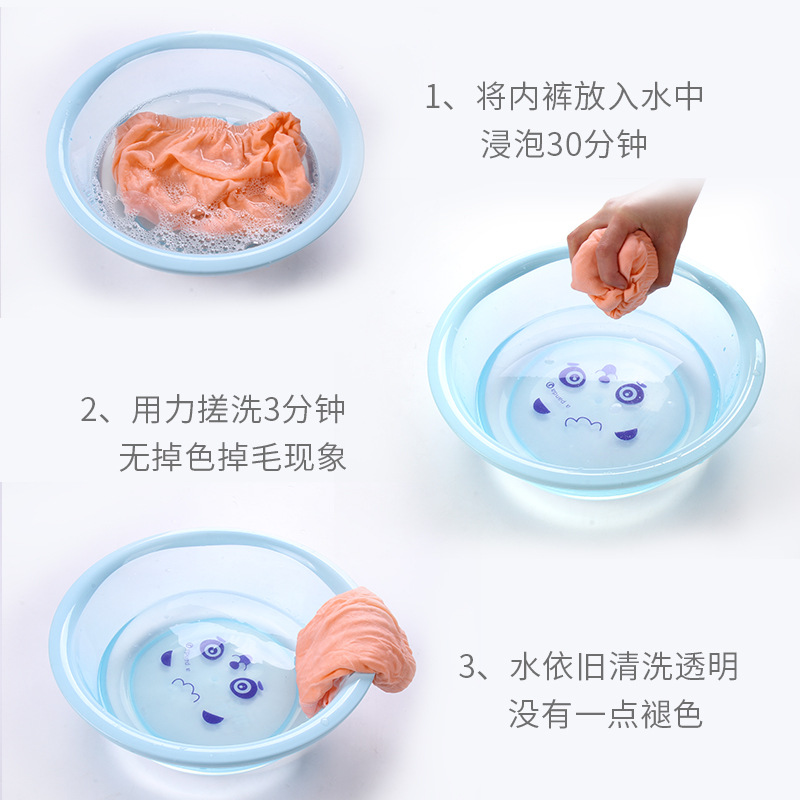 1、将内裤放入水中
浸泡30分钟

2、用力搓洗3分钟
无掉色掉毛现象

3、水依旧清洗透明
没有一点褪色